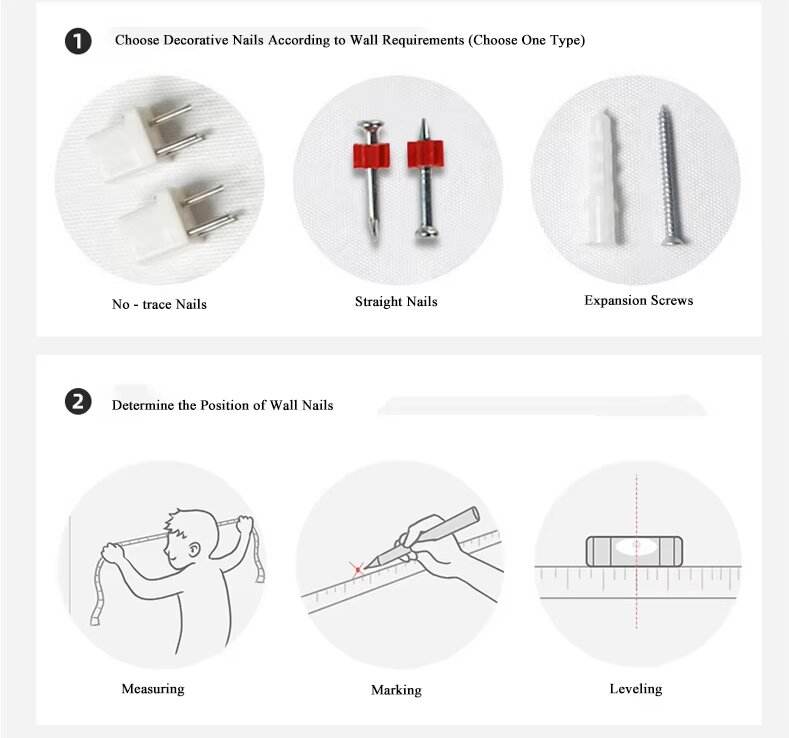 1 Choose Decorative Nails According to Wall Requirements (Choose One Type)

No - trace Nails

Straight Nails

Expansion Screws

2 Determine the Position of Wall Nails

Measuring

Marking

Leveling