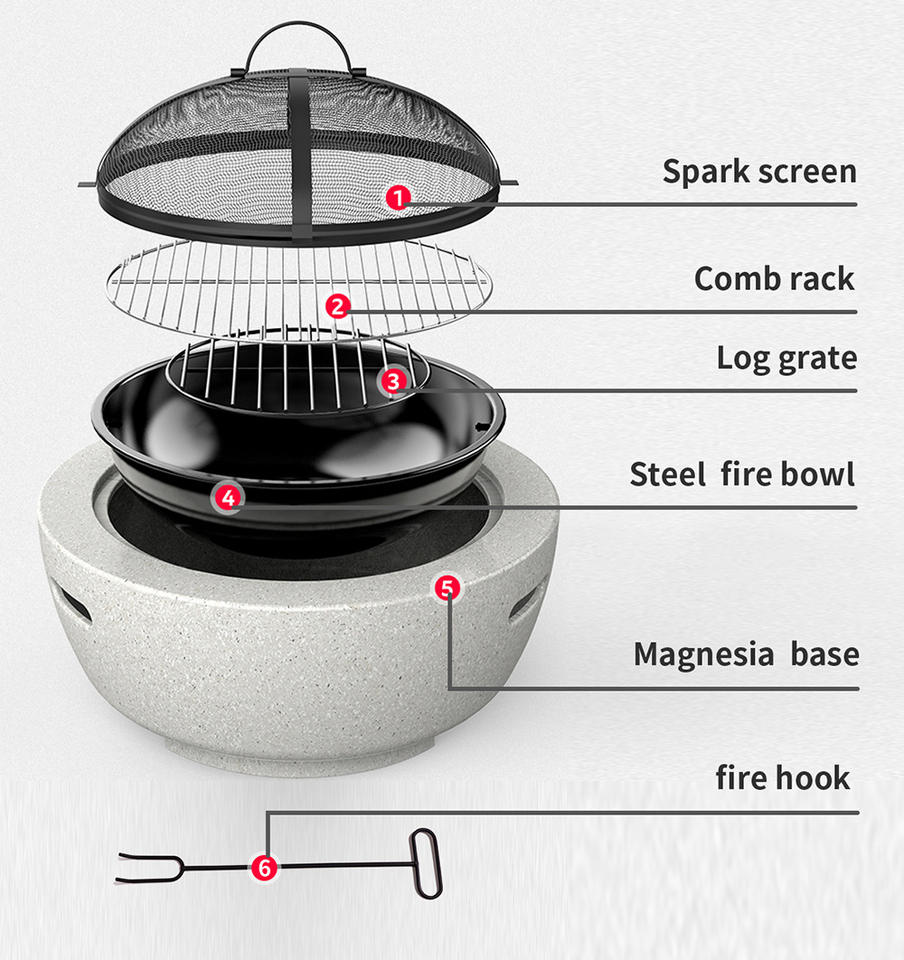 1
Spark screen

2
Comb rack

3
Log grate

4
Steel fire bowl

5
Magnesia base

6
fire hook