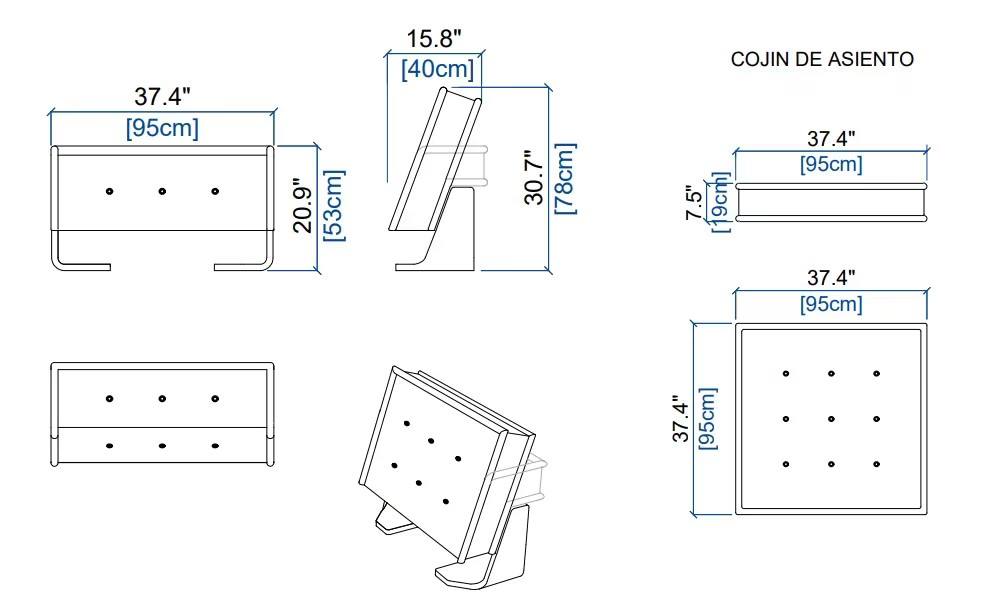 37.4"
[95cm]
20.9"
[53cm]
15.8"
[40cm]
30.7"
[78cm]
COJIN DE ASIENTO
37.4"
[95cm]
7.5"
[19cm]
37.4"
[95cm]
37.4"
[95cm]