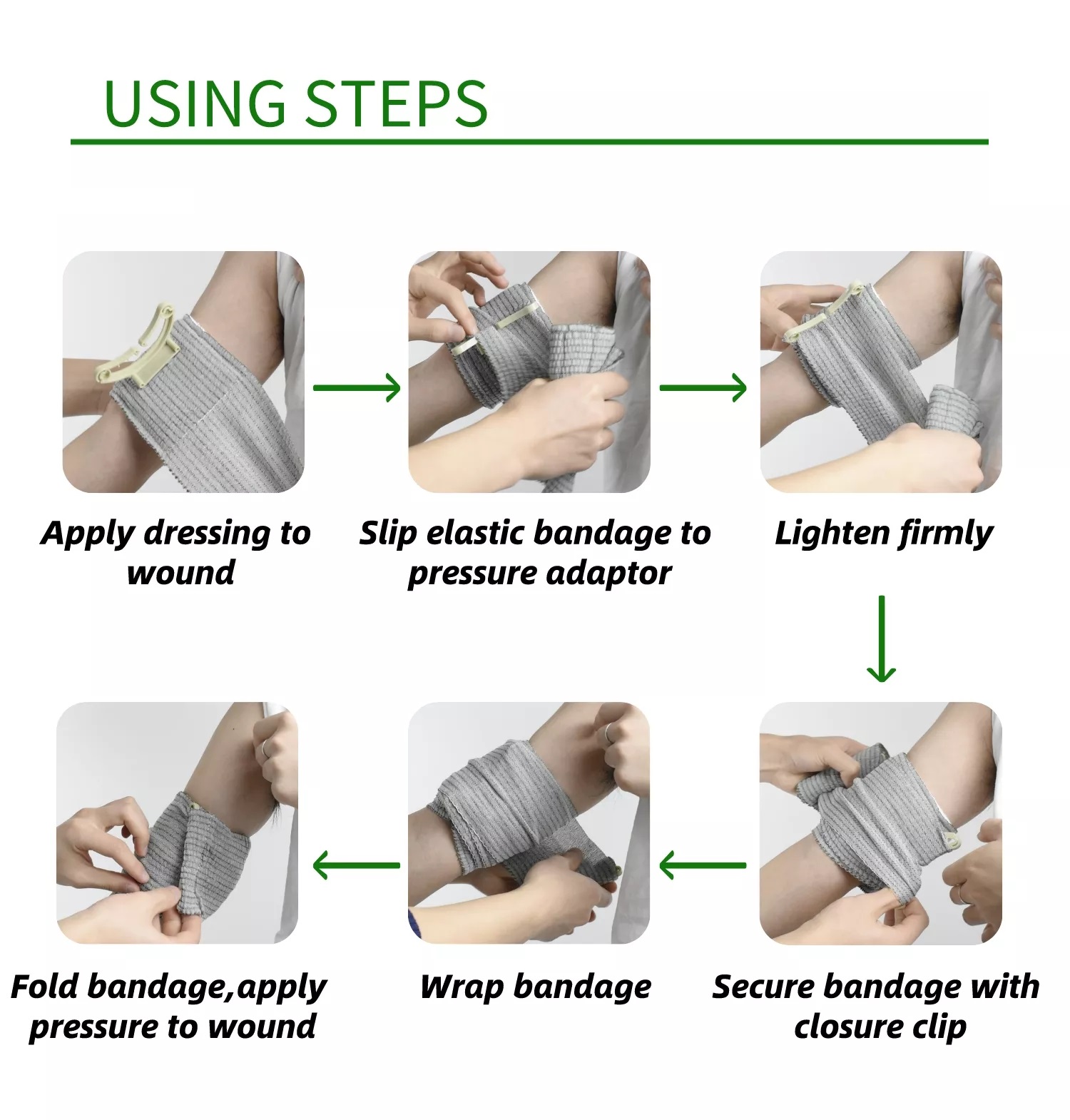 USING STEPS

Apply dressing to wound

Slip elastic bandage to pressure adaptor

Lighten firmly

Secure bandage with closure clip

Wrap bandage

Fold bandage,apply pressure to wound