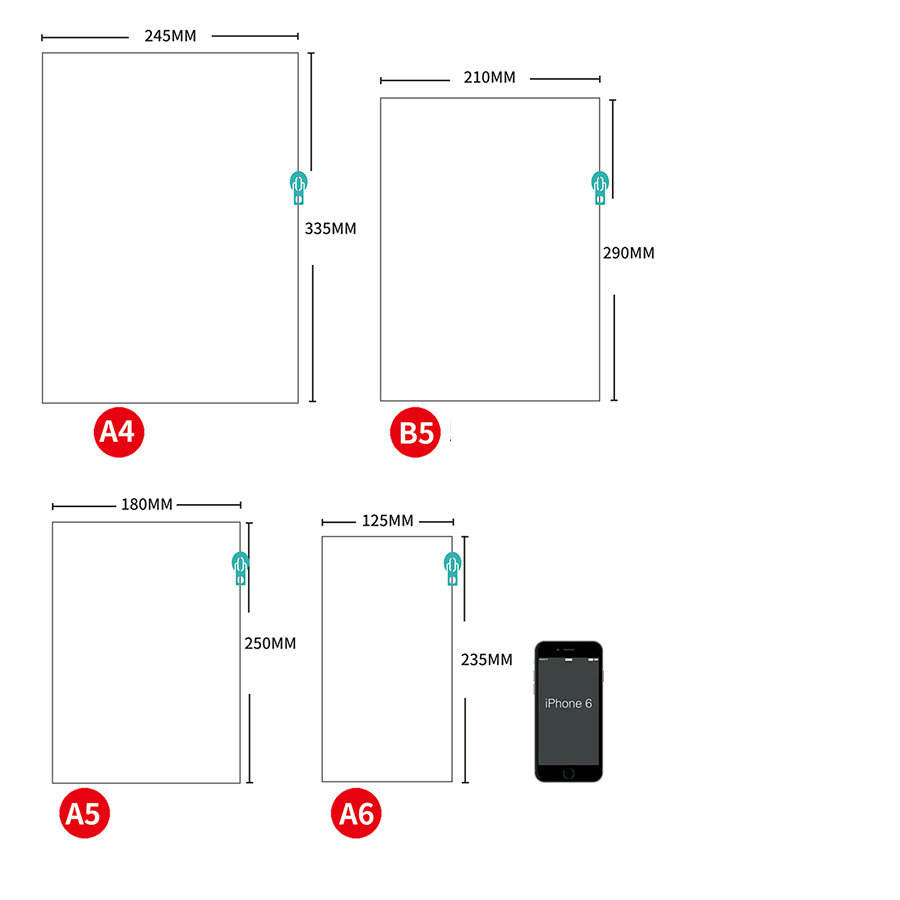 245MM

335MM

A4

210MM

290MM

B5

180MM

250MM

A5

125MM

235MM

A6

iPhone 6