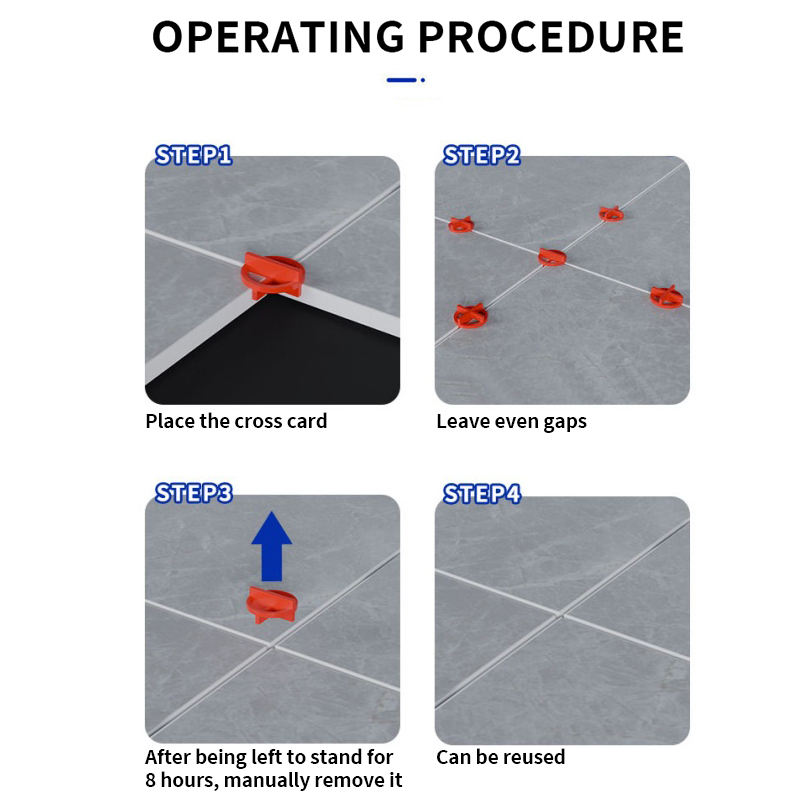 OPERATING PROCEDURE

STEP1

Place the cross card

STEP2

Leave even gaps

STEP3

After being left to stand for 8 hours, manually remove it

STEP4

Can be reused