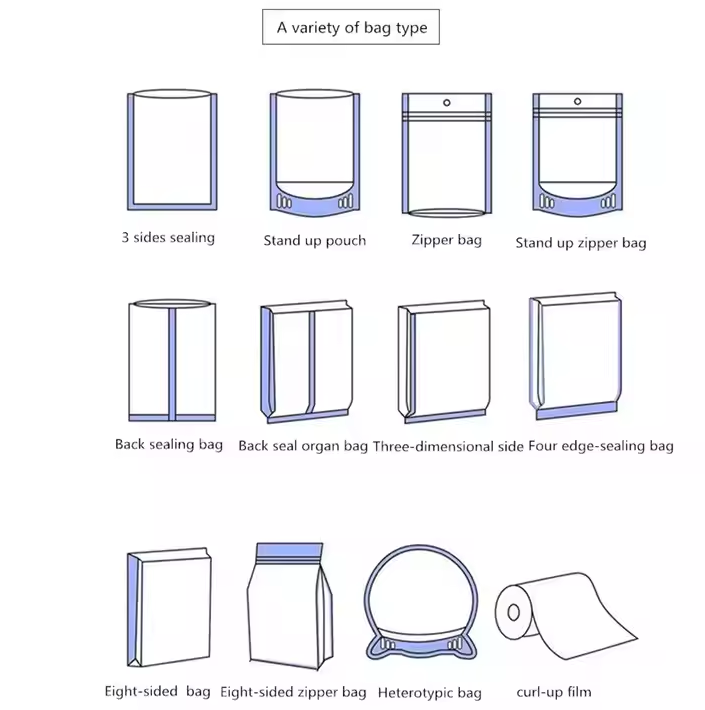 A variety of bag type

3 sides sealing

Stand up pouch

Zipper bag

Stand up zipper bag

Back sealing bag

Back seal organ bag

Three-dimensional side

Four edge-sealing bag

Eight-sided bag

Eight-sided zipper bag

Heterotypic bag

curl-up film