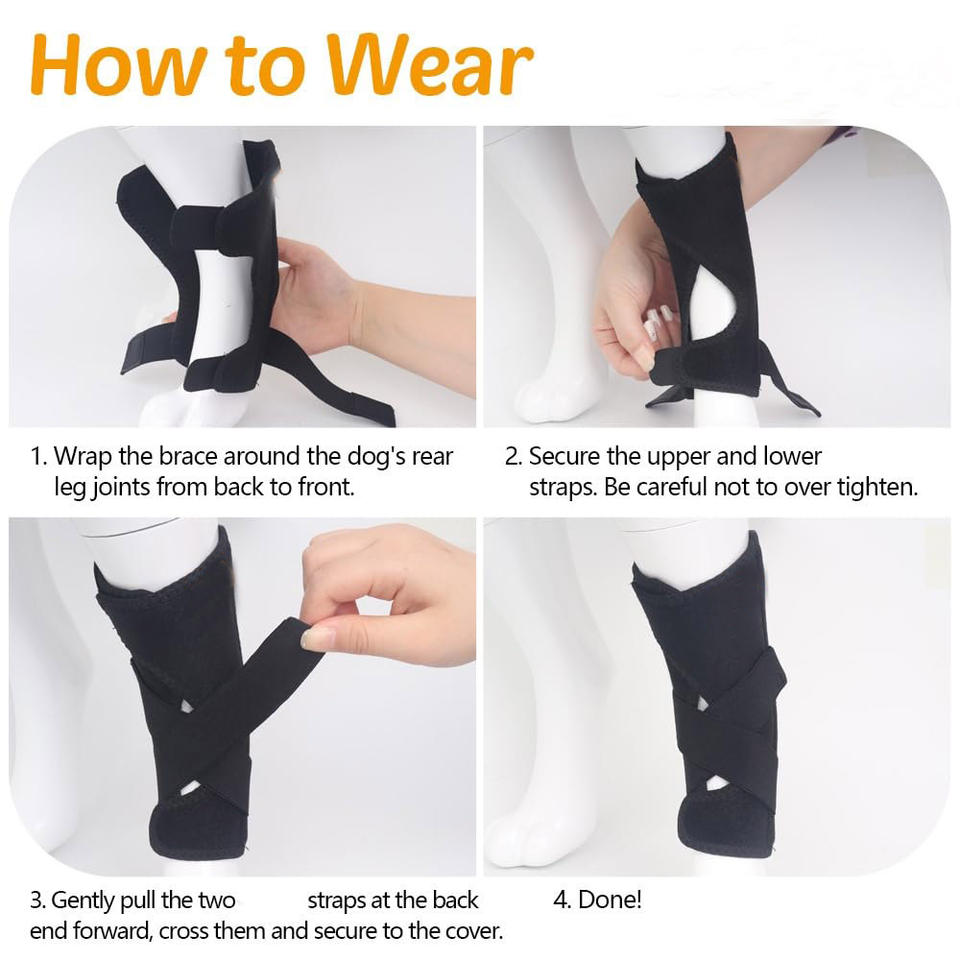 How to Wear

1. Wrap the brace around the dog's rear leg joints from back to front.

2. Secure the upper and lower straps. Be careful not to over tighten.

3. Gently pull the two straps at the back end forward, cross them and secure to the cover.

4. Done!