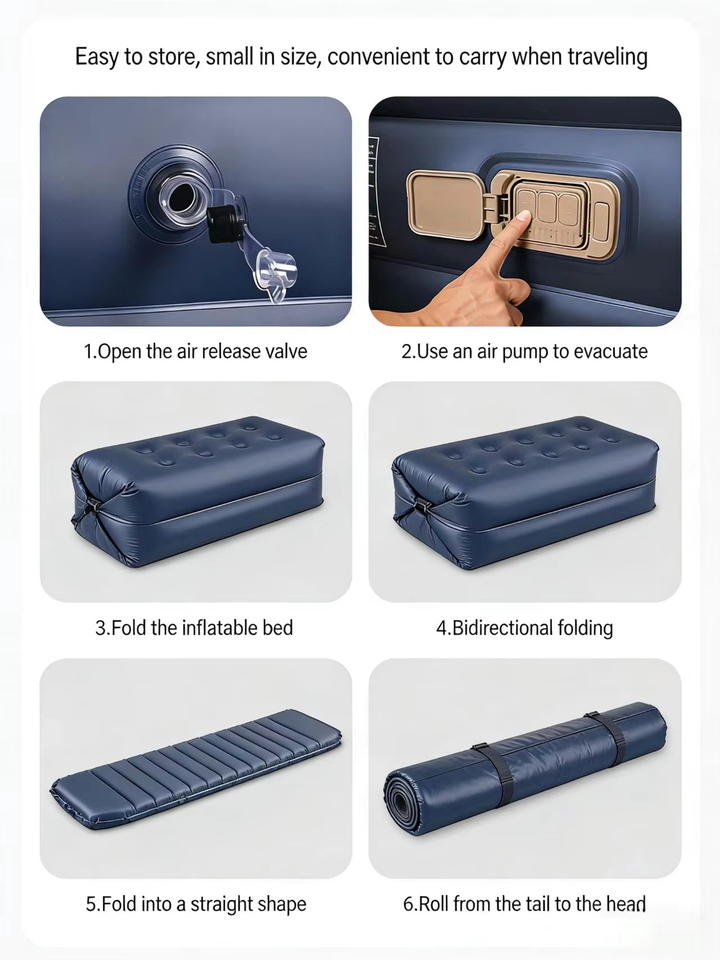 Easy to store, small in size, convenient to carry when traveling

1.Open the air release valve

2.Use an air pump to evacuate

3.Fold the inflatable bed

4.Bidirectional folding

5.Fold into a straight shape

6.Roll from the tail to the head