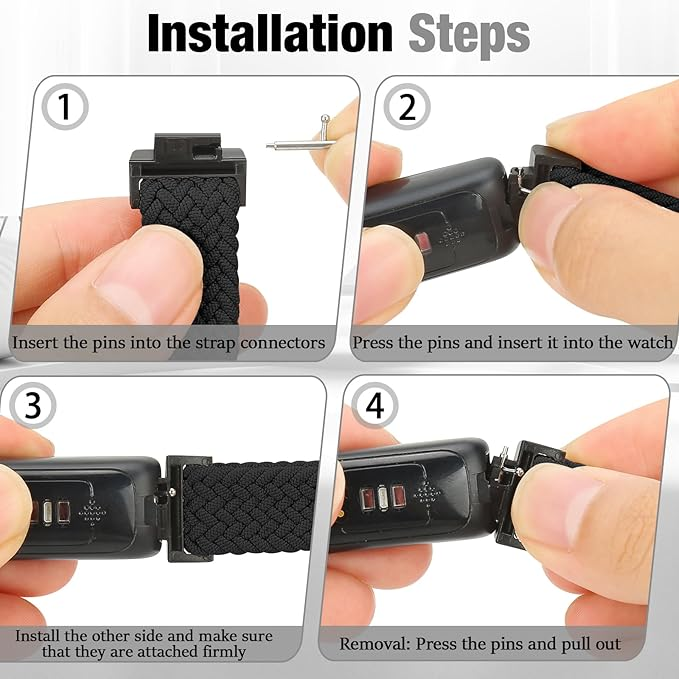 Installation Steps

1

Insert the pins into the strap connectors

2

Press the pins and insert it into the watch

3

Install the other side and make sure that they are attached firmly

4

Removal: Press the pins and pull out