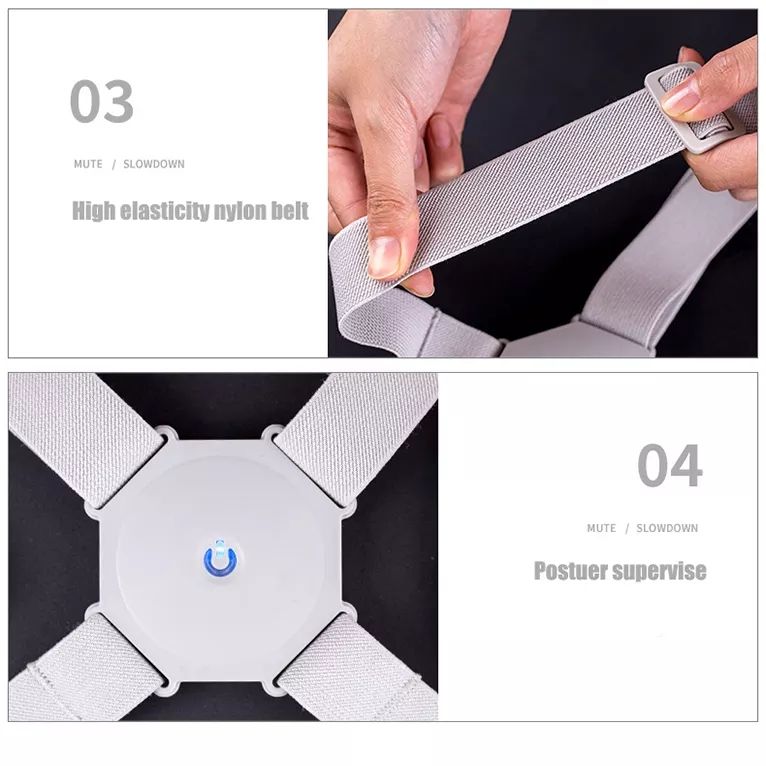 03

MUTE / SLOWDOWN

High elasticity nylon belt

04

MUTE / SLOWDOWN

Postuer supervise