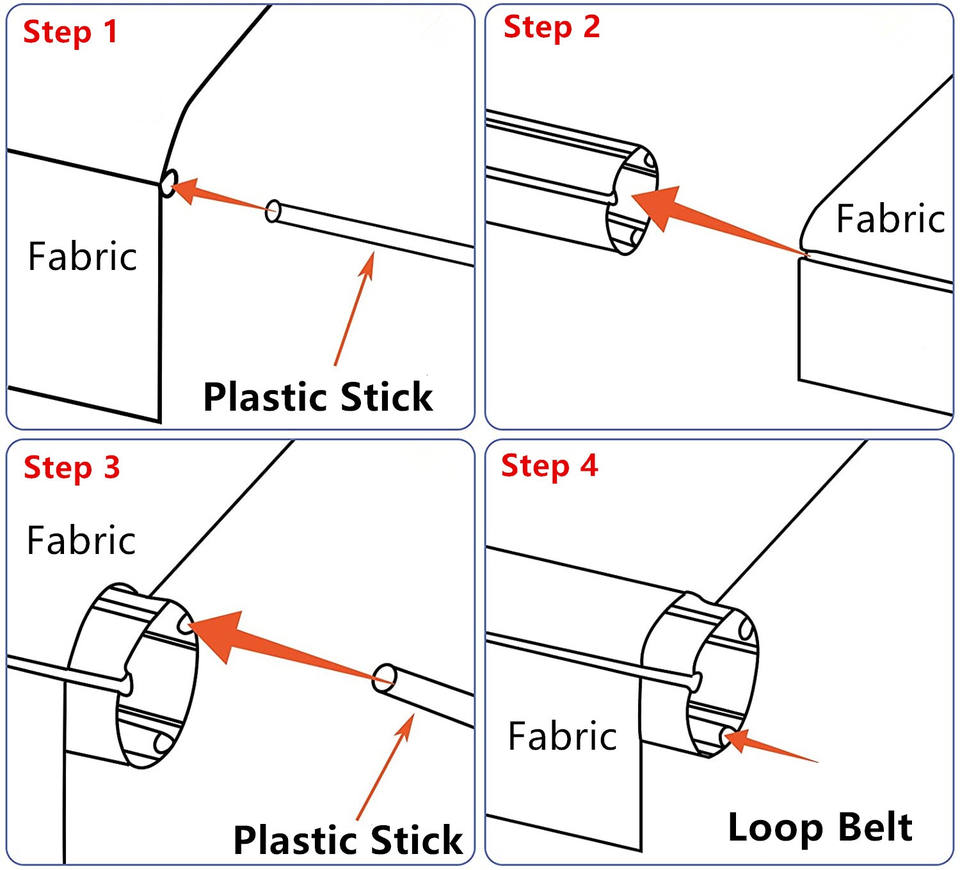 Step 1

Fabric

Plastic Stick

Step 2

Fabric

Step 3

Fabric

Plastic Stick

Step 4

Fabric

Loop Belt