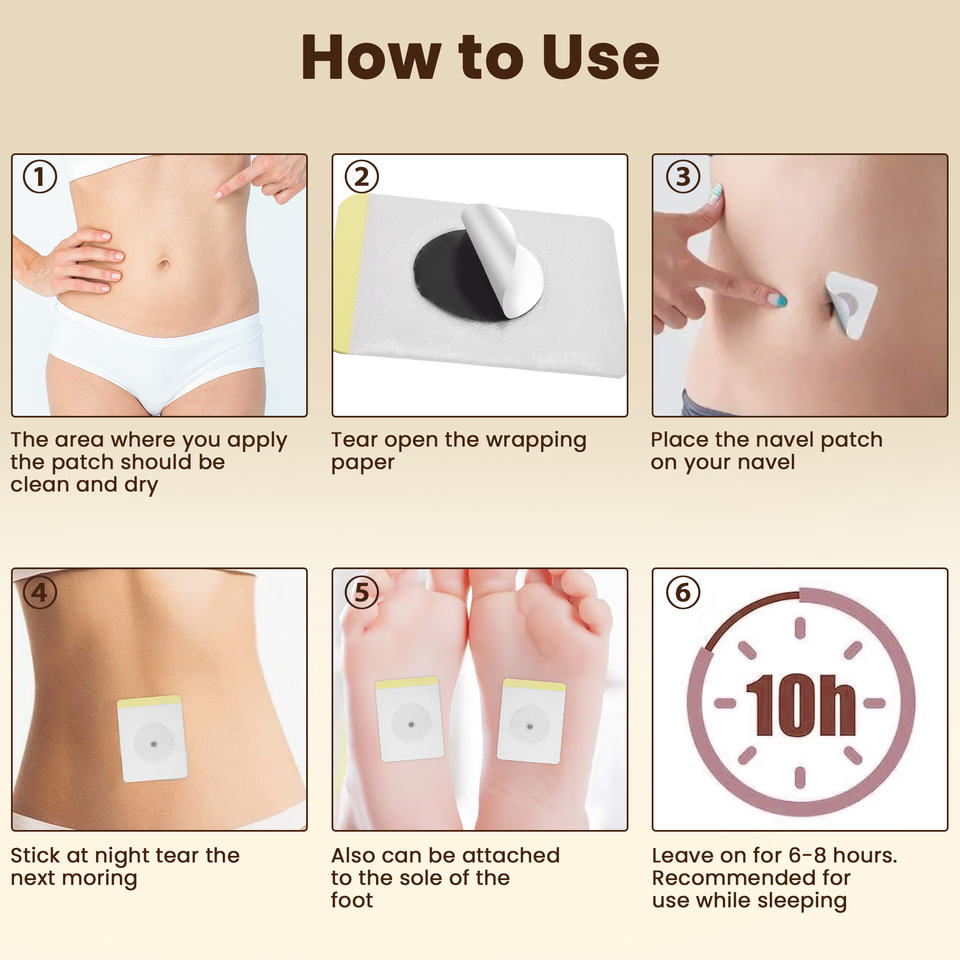 How to Use

①

The area where you apply the patch should be clean and dry

②

Tear open the wrapping paper

③

Place the navel patch on your navel

④

Stick at night tear the next moring

⑤

Also can be attached to the sole of the foot

⑥

10h

Leave on for 6-8 hours. Recommended for use while sleeping