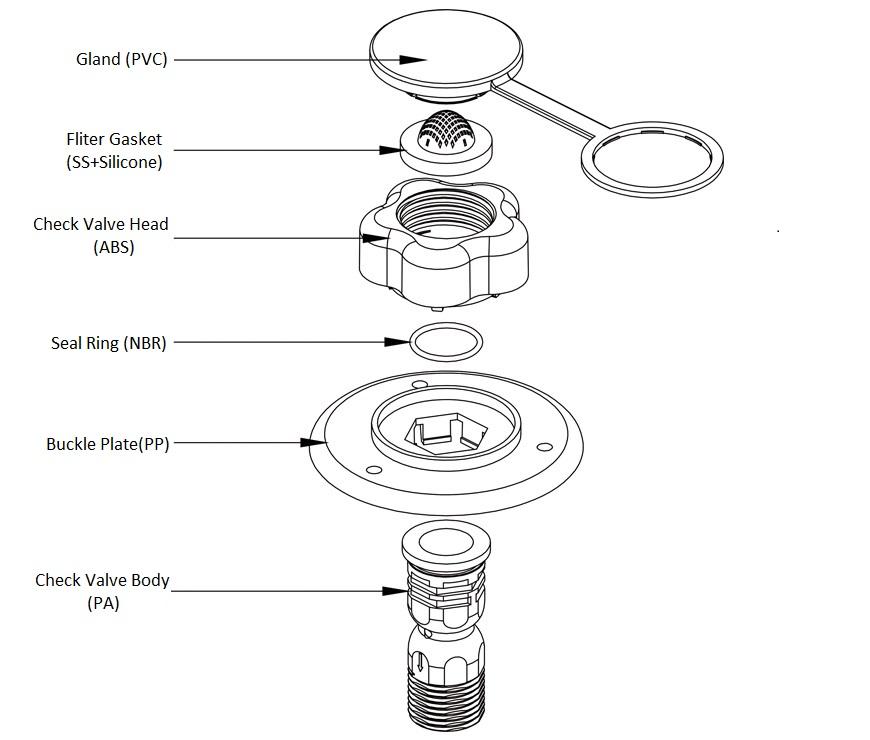 Gland (PVC)

Fliter Gasket
(SS+Silicone)

Check Valve Head
(ABS)

Seal Ring (NBR)

Buckle Plate(PP)

Check Valve Body
(PA)