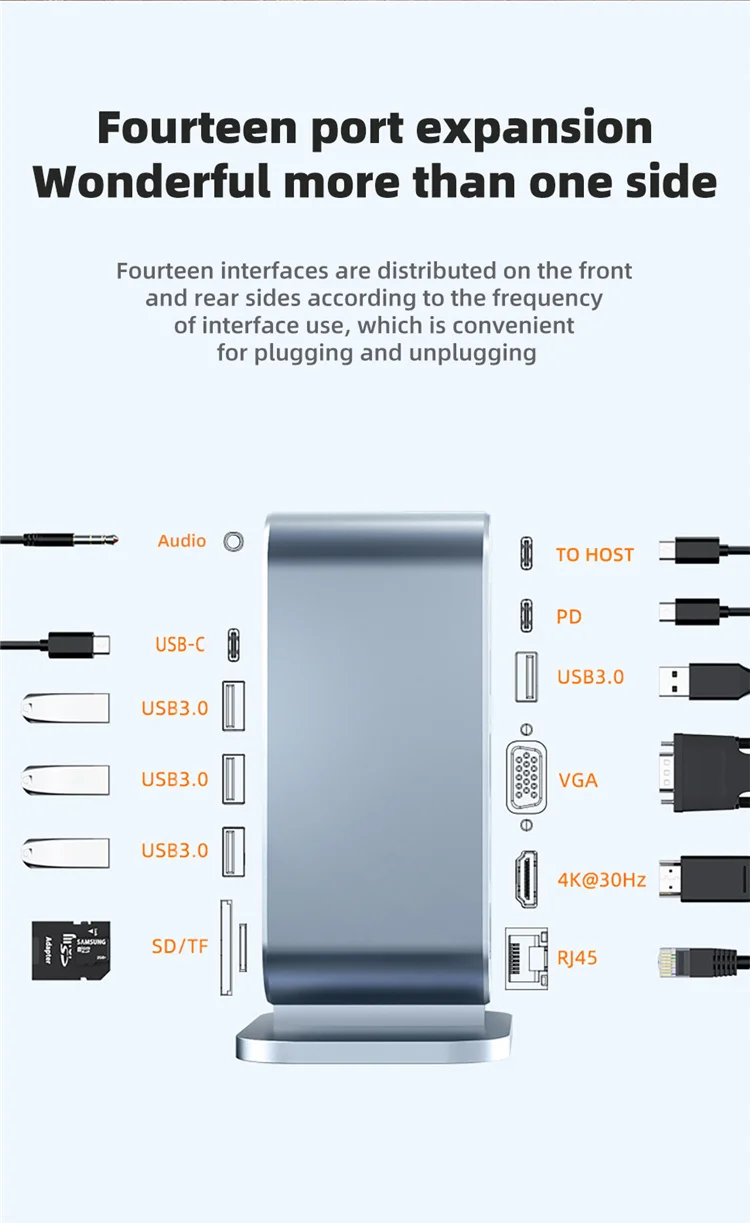 Fourteen port expansion
Wonderful more than one side

Fourteen interfaces are distributed on the front and rear sides according to the frequency of interface use, which is convenient for plugging and unplugging

Audio

USB-C

USB3.0

USB3.0

USB3.0

SAMSUNG
Adapter

SD/TF

TO HOST

PD

USB3.0

VGA

4K@30Hz

RJ45