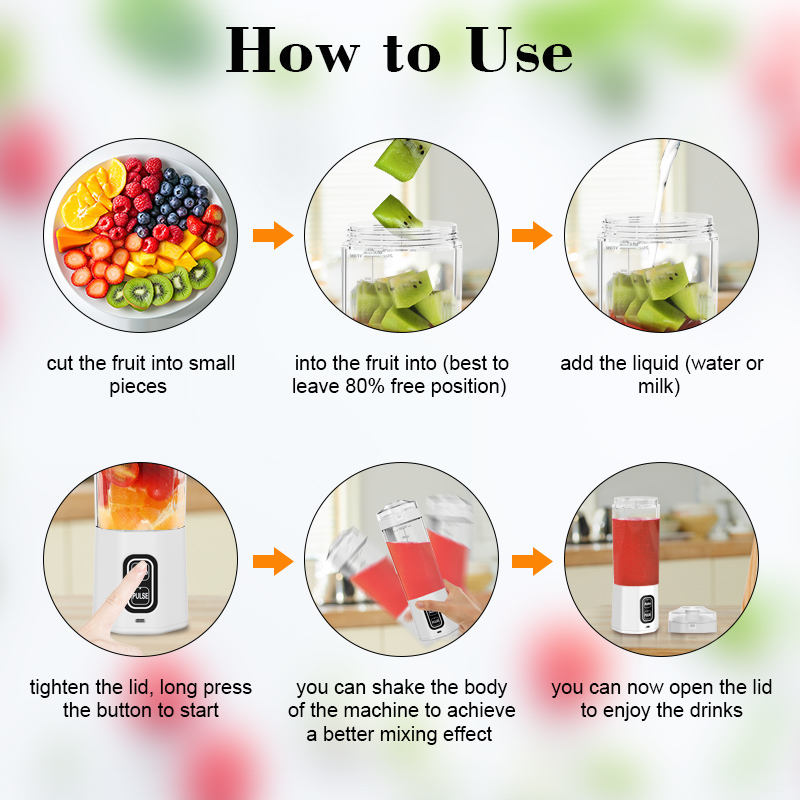 How to Use

cut the fruit into small pieces

into the fruit into (best to leave 80% free position)

add the liquid (water or milk)

PULSE

tighten the lid, long press the button to start

you can shake the body of the machine to achieve a better mixing effect

you can now open the lid to enjoy the drinks