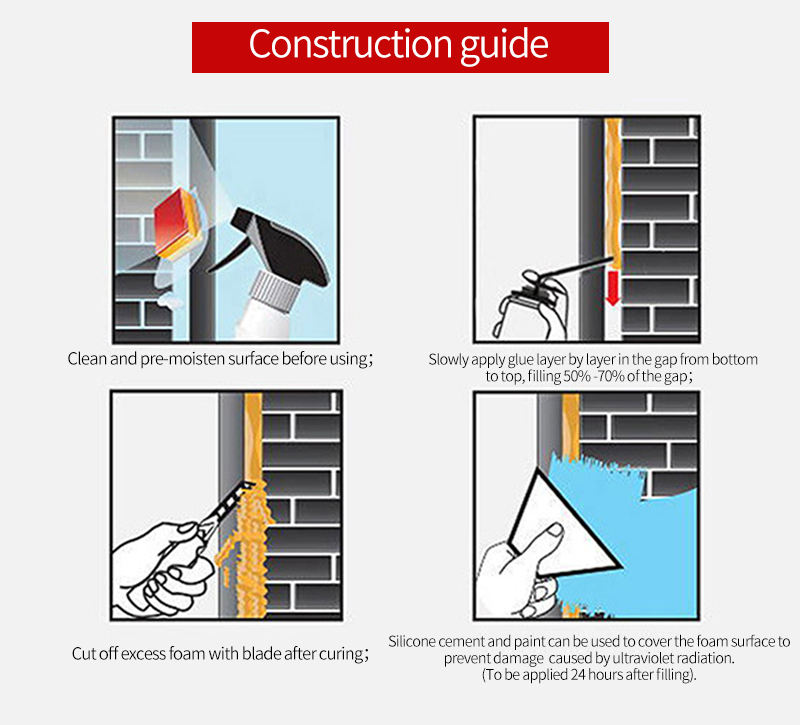 Construction guide

Clean and pre-moisten surface before using;

Slowly apply glue layer by layer in the gap from bottom to top, filling 50% -70% of the gap;

Cut off excess foam with blade after curing;

Silicone cement and paint can be used to cover the foam surface to prevent damage caused by ultraviolet radiation. (To be applied 24 hours after filling).