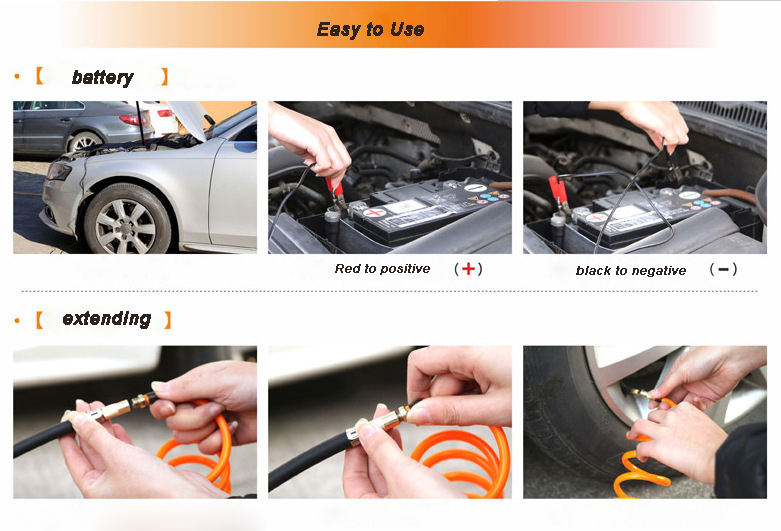 Easy to Use

• 【 battery 】

Red to positive （+）

black to negative （−）

• 【 extending 】