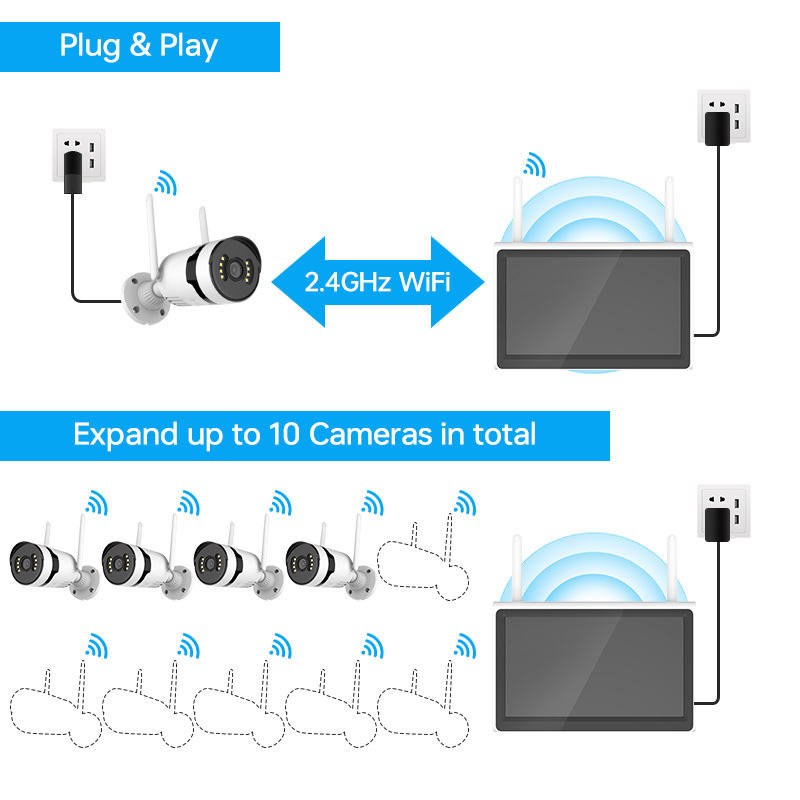 Plug & Play

2.4GHz WiFi

Expand up to 10 Cameras in total