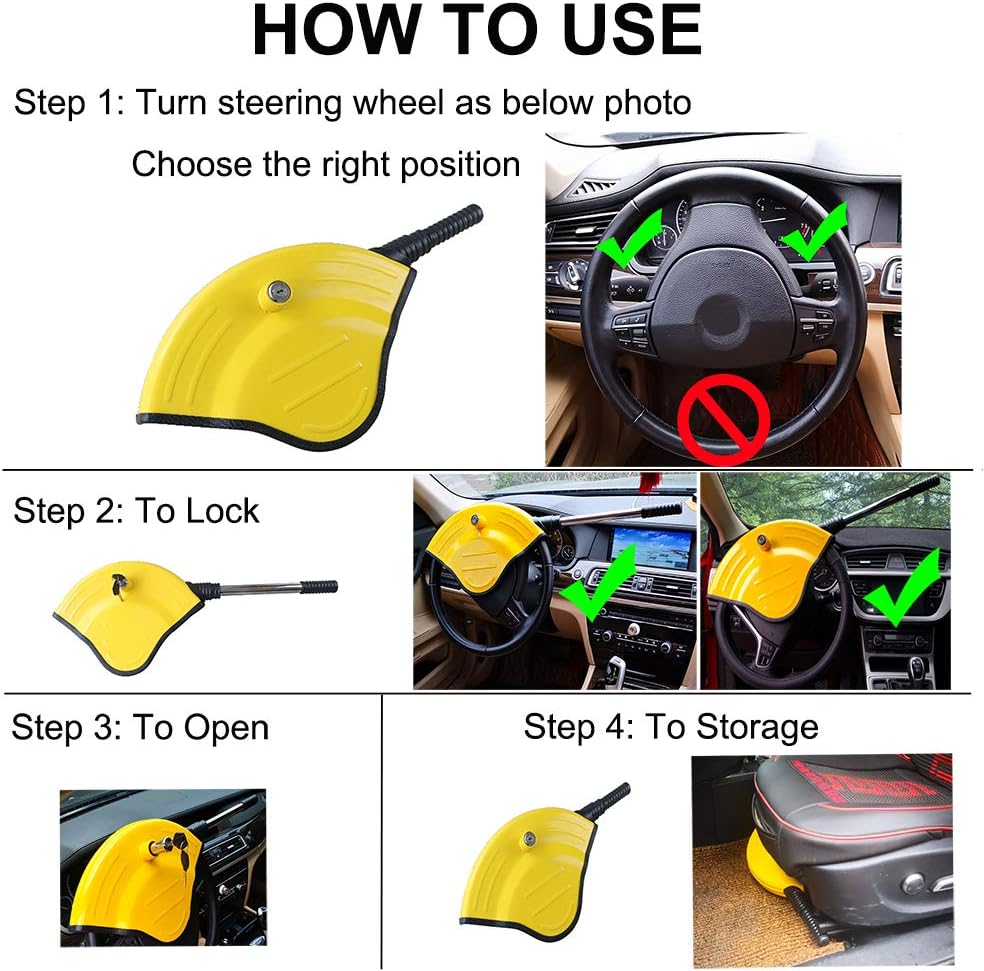 HOW TO USE

Step 1: Turn steering wheel as below photo

Choose the right position

Step 2: To Lock

Step 3: To Open

Step 4: To Storage