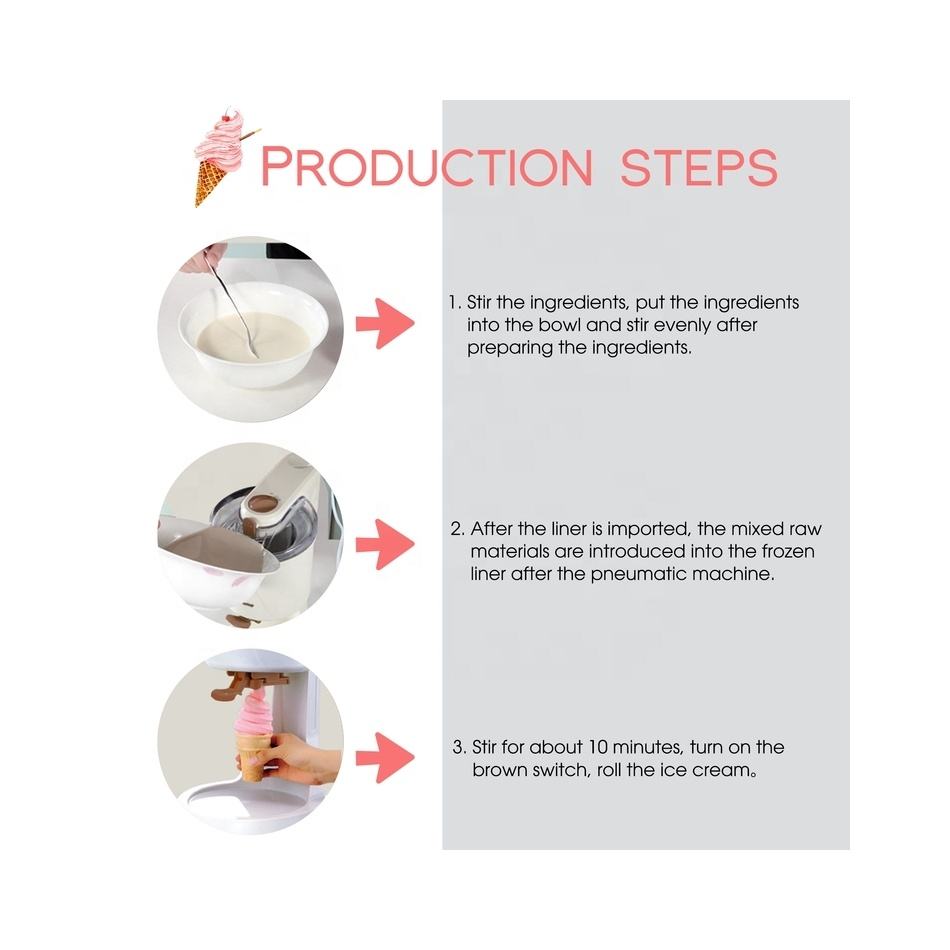 PRODUCTION STEPS

1. Stir the ingredients, put the ingredients into the bowl and stir evenly after preparing the ingredients.

2. After the liner is imported, the mixed raw materials are introduced into the frozen liner after the pneumatic machine.

3. Stir for about 10 minutes, turn on the brown switch, roll the ice cream。