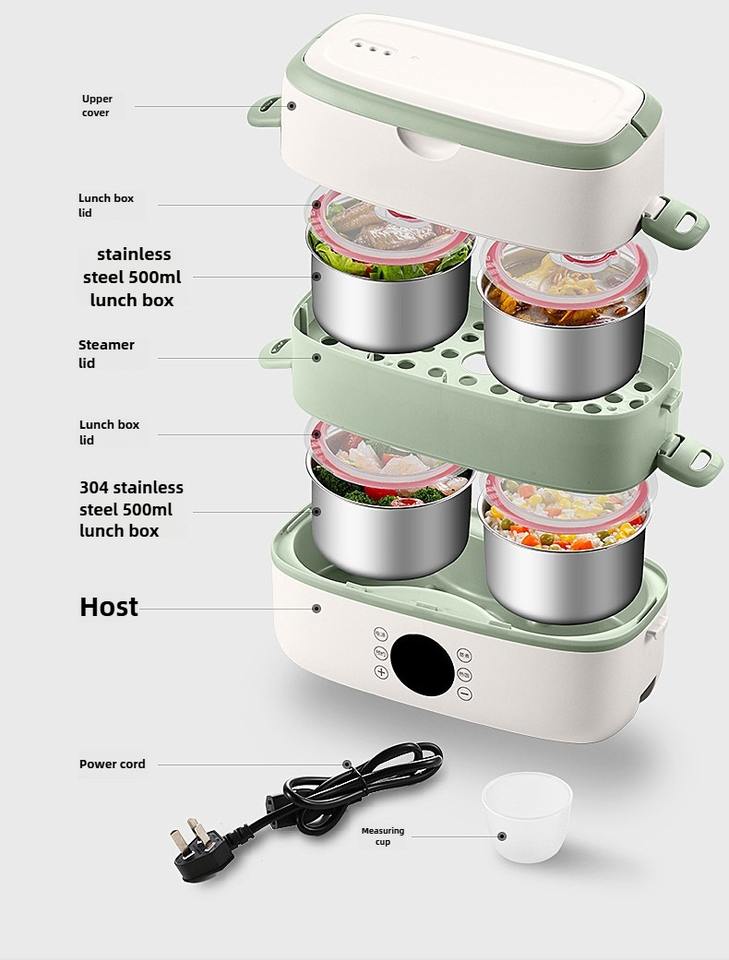 Upper cover

Lunch box lid

stainless steel 500ml lunch box

Steamer lid

Lunch box lid

304 stainless steel 500ml lunch box

Host

Power cord

Measuring cup