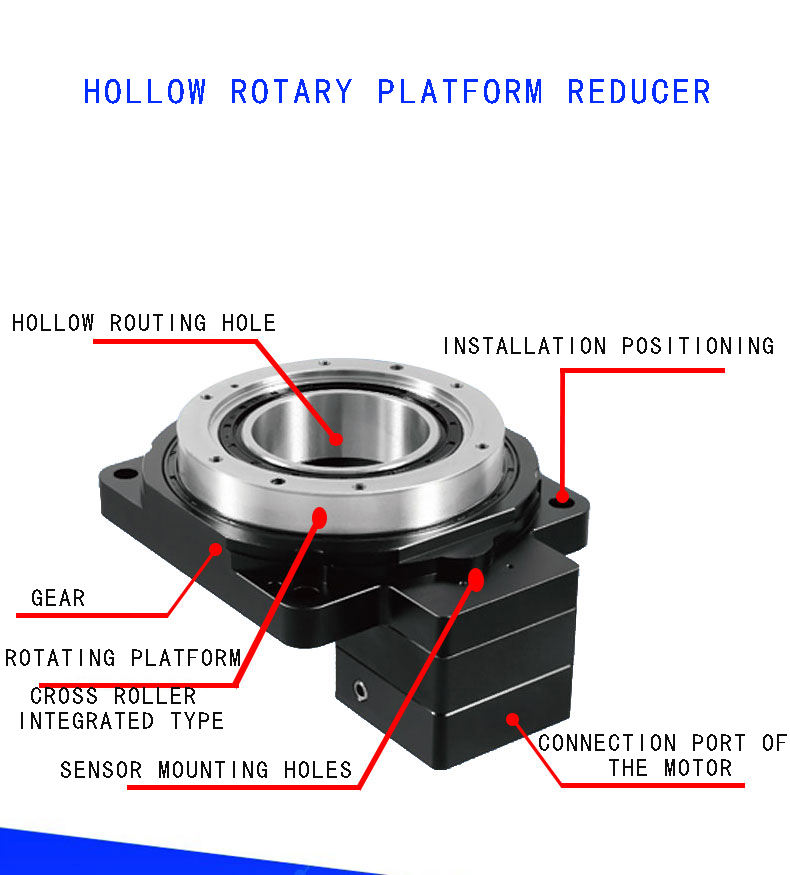 HOLLOW ROTARY PLATFORM REDUCER

HOLLOW ROUTING HOLE

INSTALLATION POSITIONING

GEAR

ROTATING PLATFORM

CROSS ROLLER
INTEGRATED TYPE

SENSOR MOUNTING HOLES

CONNECTION PORT OF
THE MOTOR