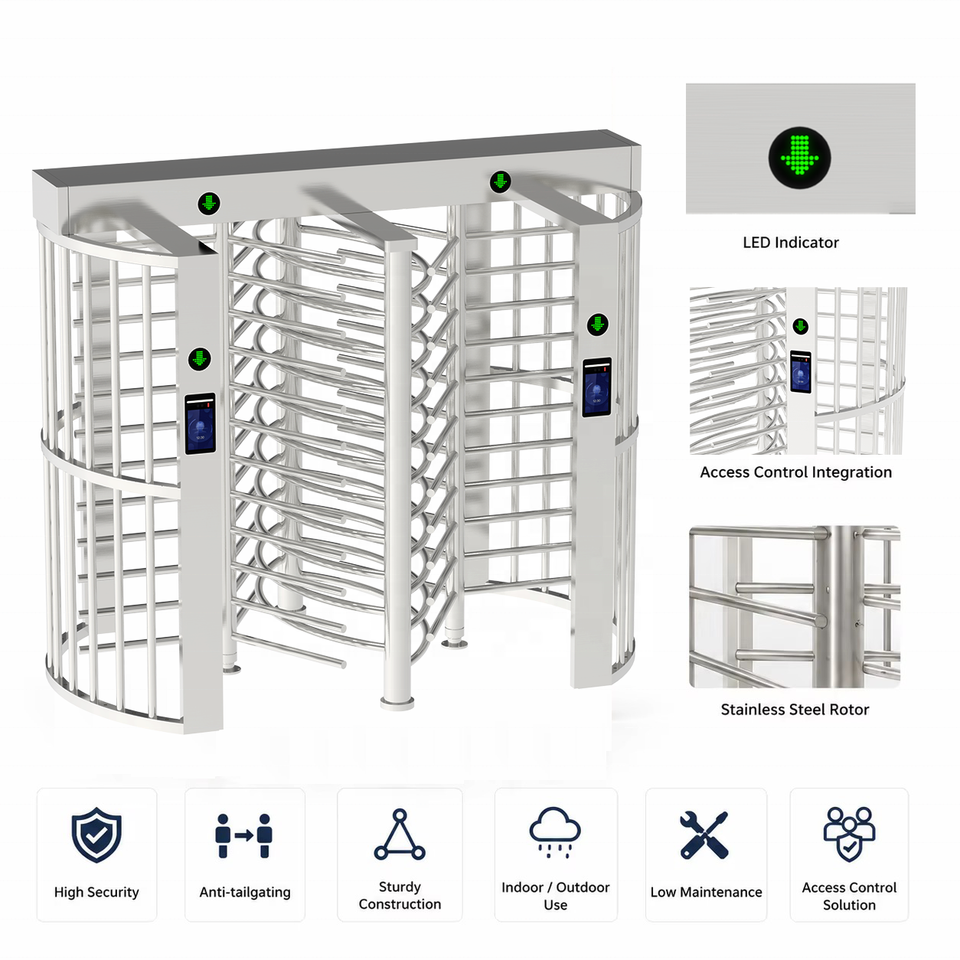 LED Indicator

Access Control Integration

Stainless Steel Rotor

High Security

Anti-tailgating

Sturdy Construction

Indoor / Outdoor Use

Low Maintenance

Access Control Solution