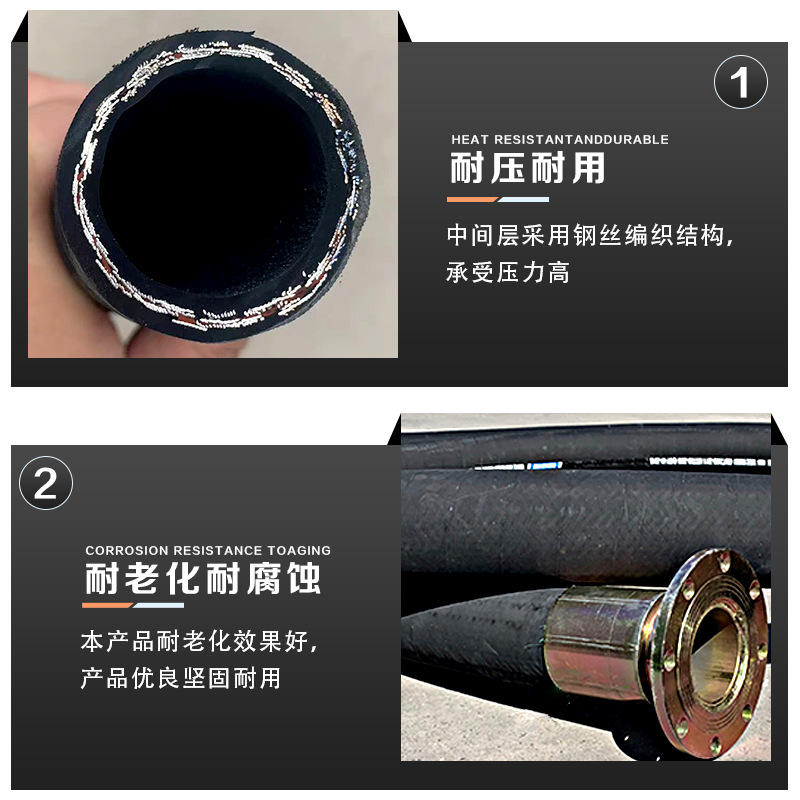 1

HEAT RESISTANTANDDURABLE

耐压耐用

中间层采用钢丝编织结构，承受压力高

2

CORROSION RESISTANCE TOAGING

耐老化耐腐蚀

本产品耐老化效果好，产品优良坚固耐用