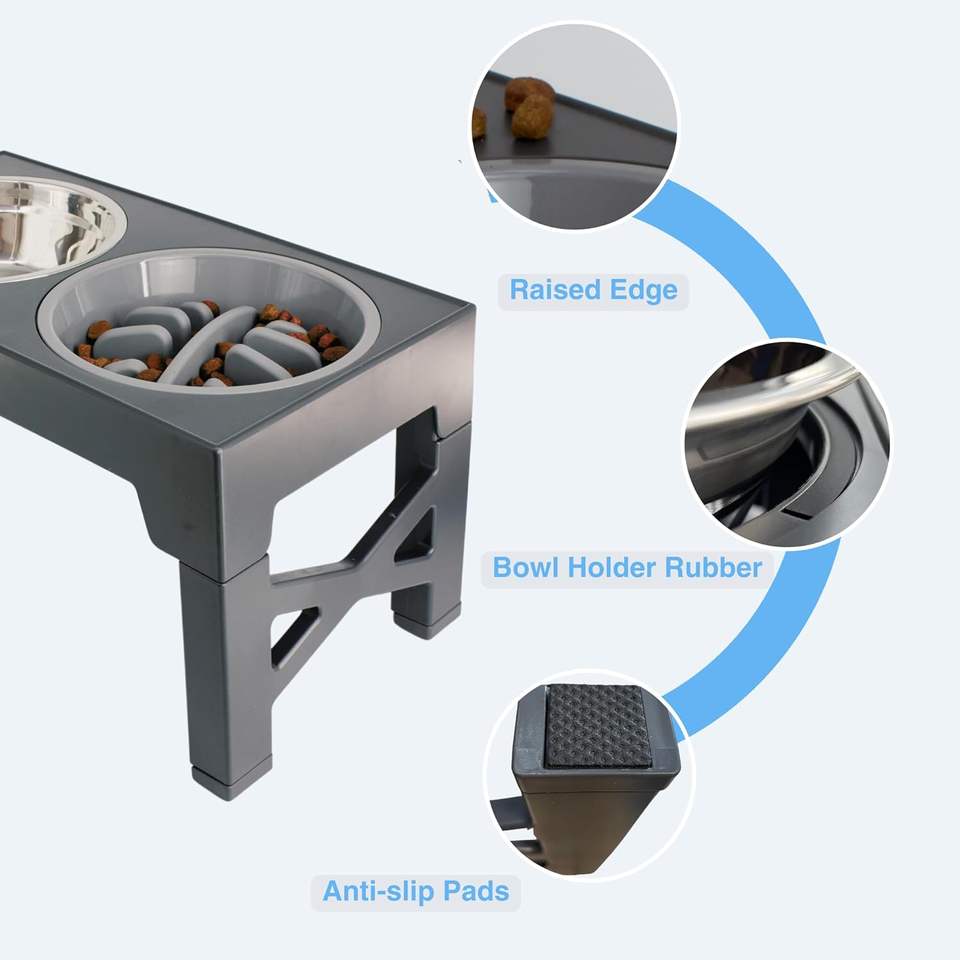 Raised Edge

Bowl Holder Rubber

Anti-slip Pads