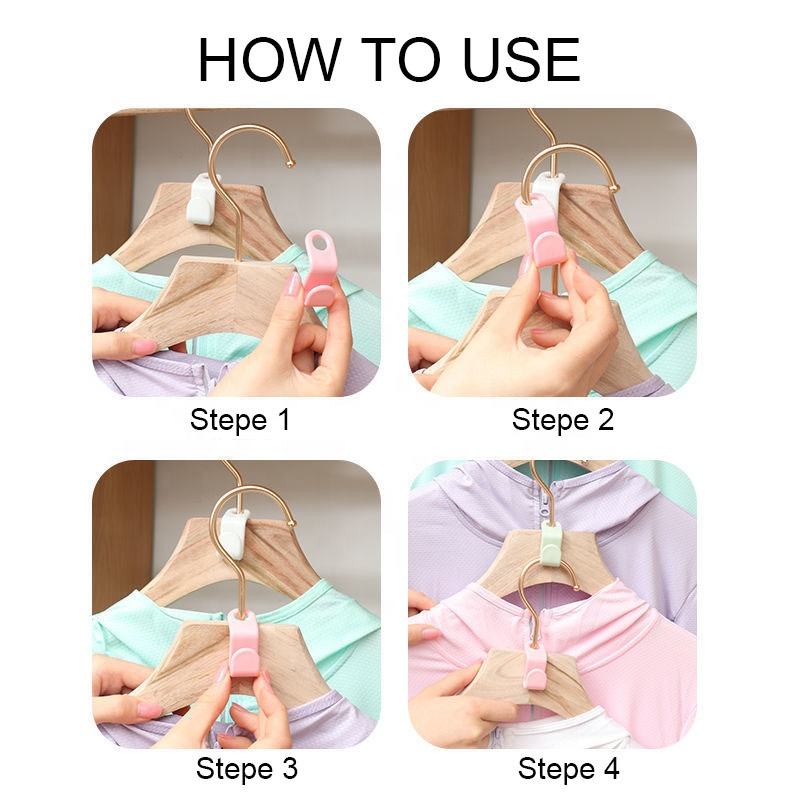 HOW TO USE

Stepe 1

Stepe 2

Stepe 3

Stepe 4