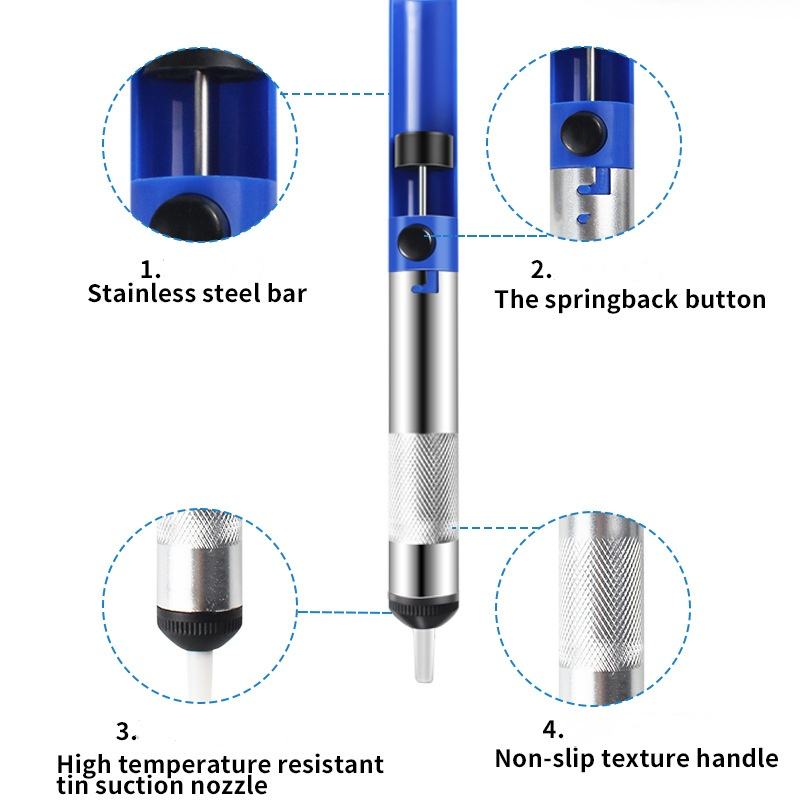 1.
Stainless steel bar

2.
The springback button

3.
High temperature resistant tin suction nozzle

4.
Non-slip texture handle