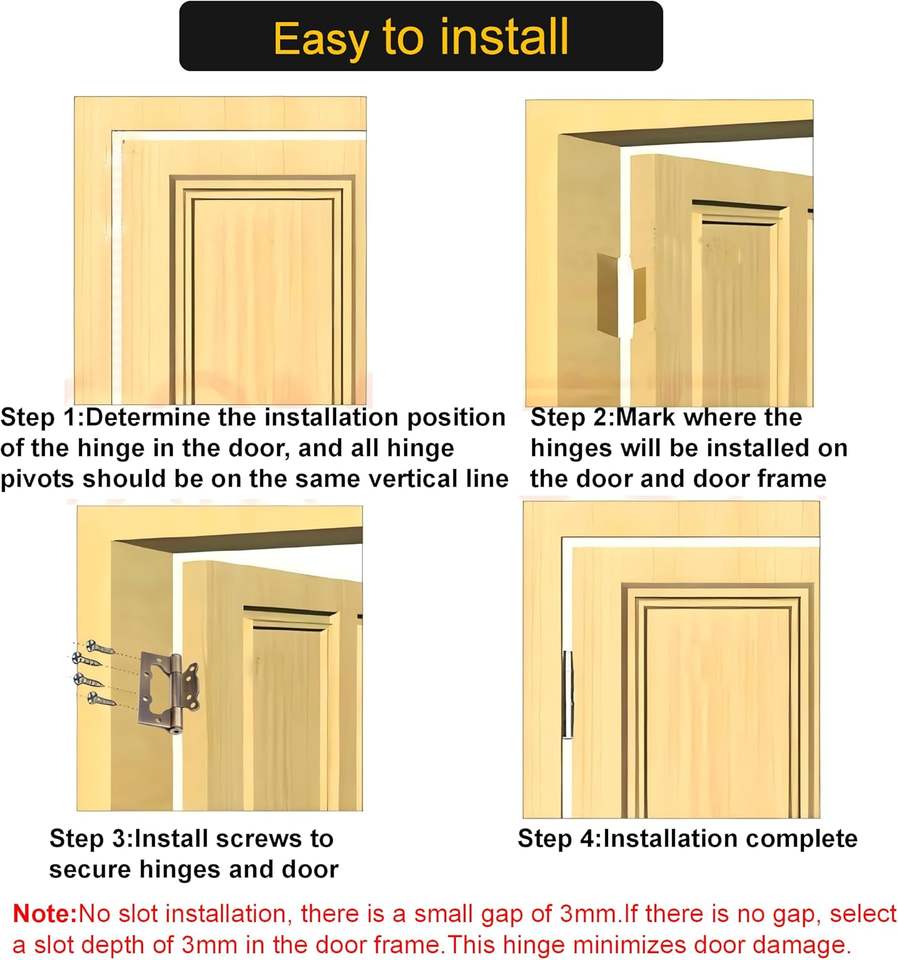 Easy to install

Step 1:Determine the installation position of the hinge in the door, and all hinge pivots should be on the same vertical line

Step 2:Mark where the hinges will be installed on the door and door frame

Step 3:Install screws to secure hinges and door

Step 4:Installation complete

Note:No slot installation, there is a small gap of 3mm.If there is no gap, select a slot depth of 3mm in the door frame.This hinge minimizes door damage.