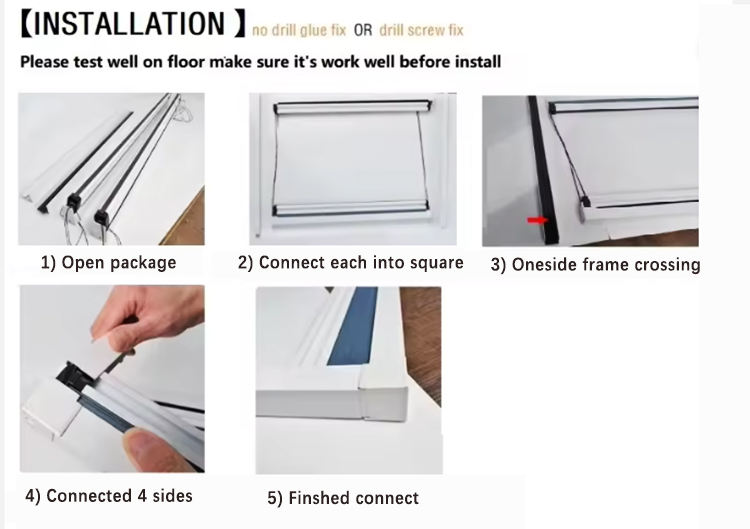 【INSTALLATION】 no drill glue fix OR drill screw fix

Please test well on floor make sure it's work well before install

1) Open package

2) Connect each into square

3) Oneside frame crossing

4) Connected 4 sides

5) Finshed connect