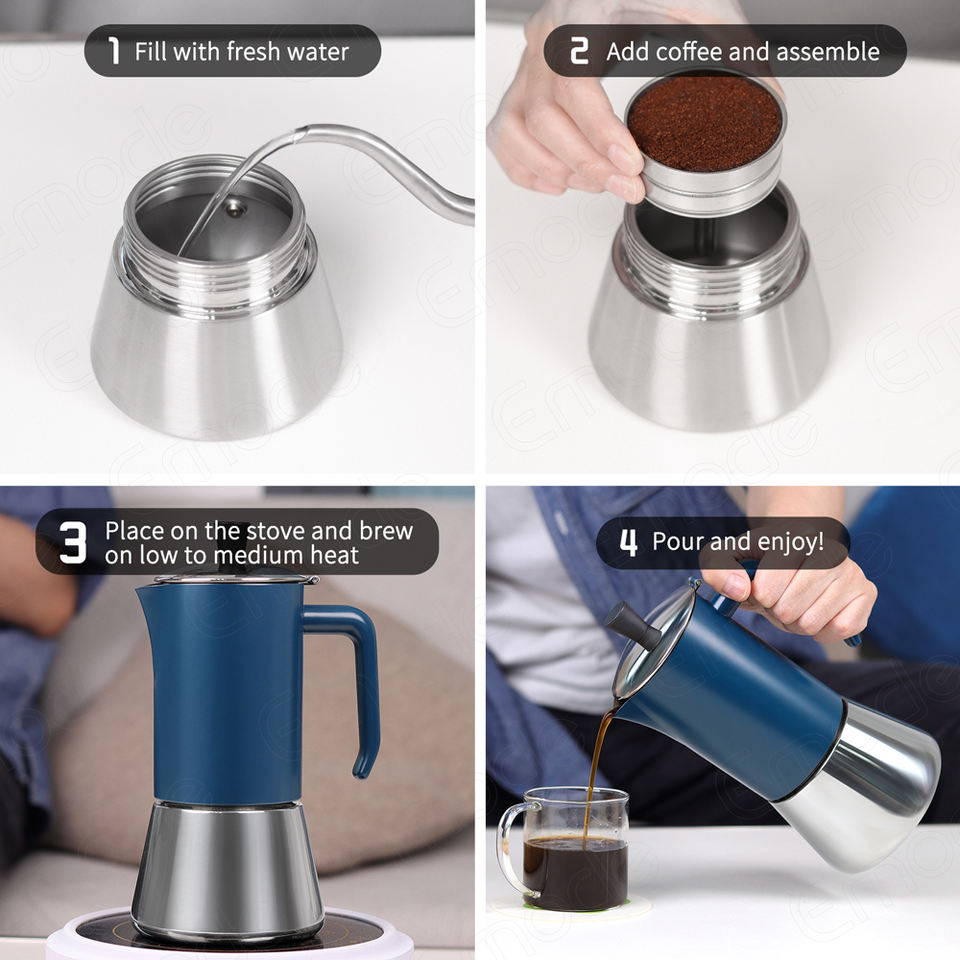 1 Fill with fresh water

2 Add coffee and assemble

3 Place on the stove and brew on low to medium heat

4 Pour and enjoy!

emode