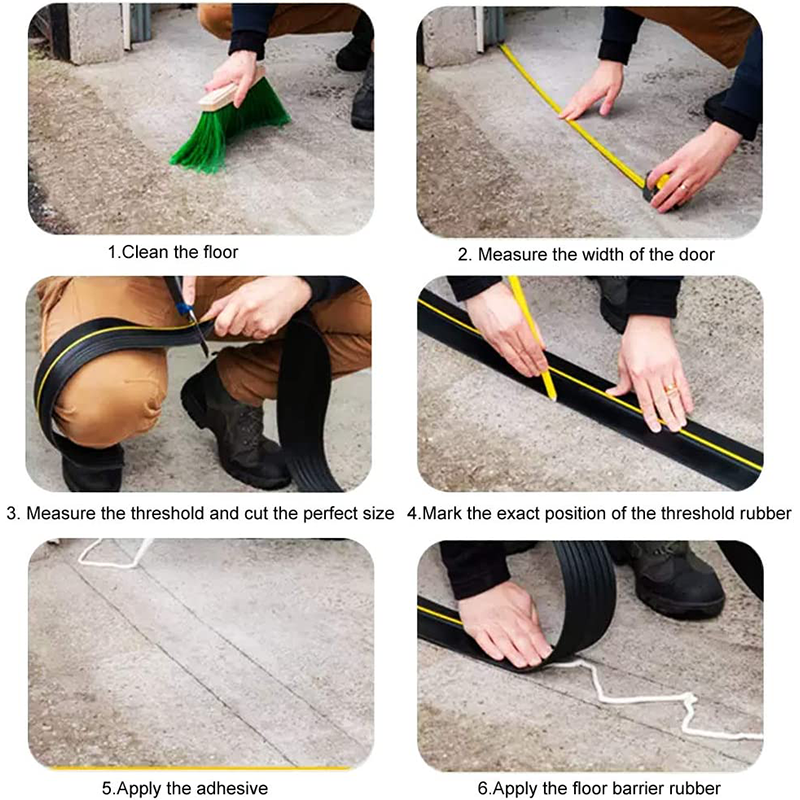 1.Clean the floor

2. Measure the width of the door

3. Measure the threshold and cut the perfect size

4.Mark the exact position of the threshold rubber

5.Apply the adhesive

6.Apply the floor barrier rubber