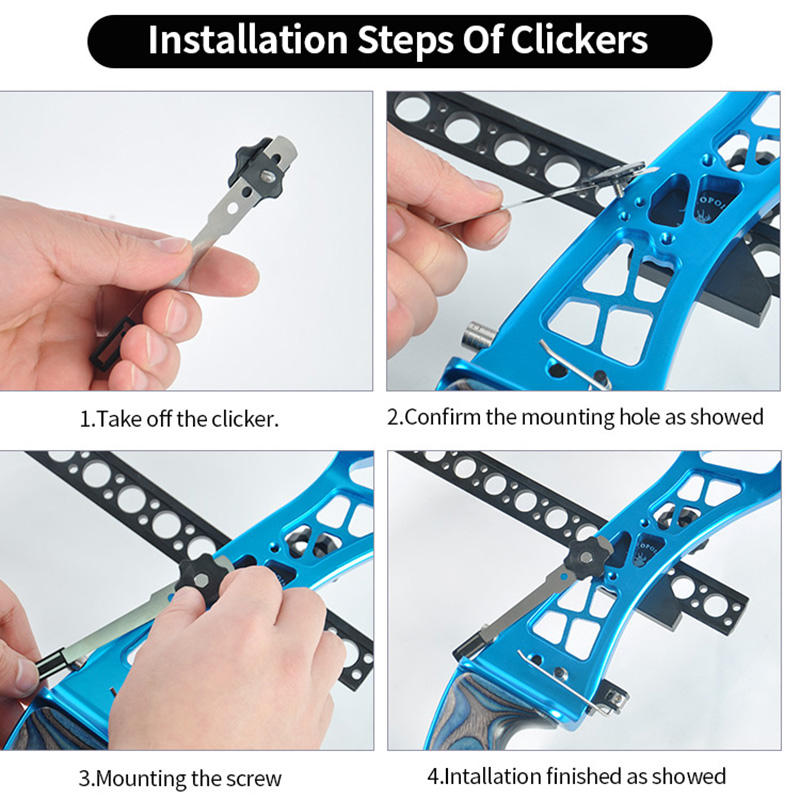 Installation Steps Of Clickers

1.Take off the clicker.

2.Confirm the mounting hole as showed

3.Mounting the screw

4.Intallation finished as showed