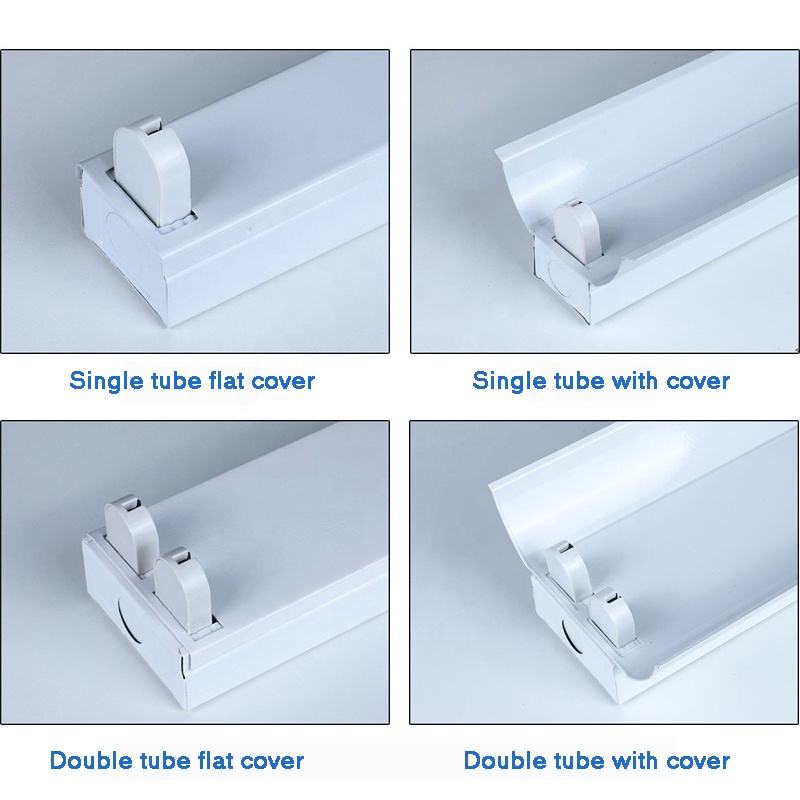 Single tube flat cover

Single tube with cover

Double tube flat cover

Double tube with cover