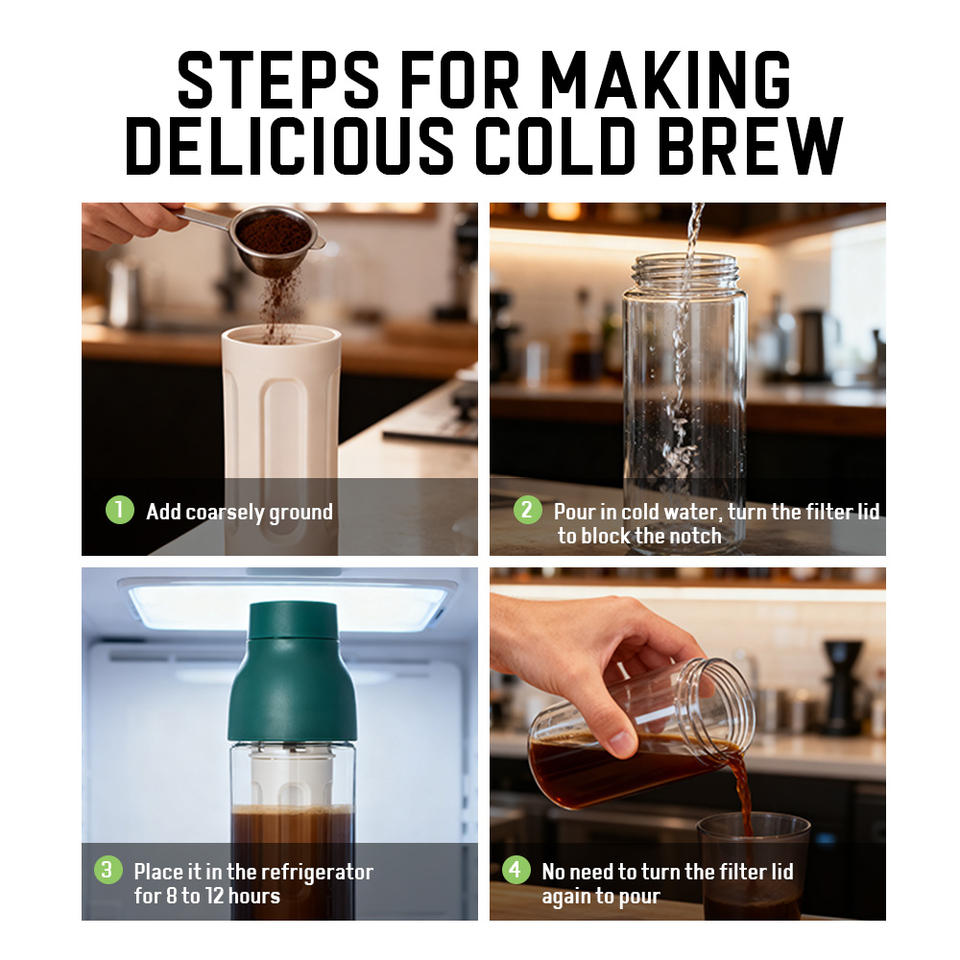 STEPS FOR MAKING DELICIOUS COLD BREW

1 Add coarsely ground

2 Pour in cold water, turn the filter lid to block the notch

3 Place it in the refrigerator for 8 to 12 hours

4 No need to turn the filter lid again to pour