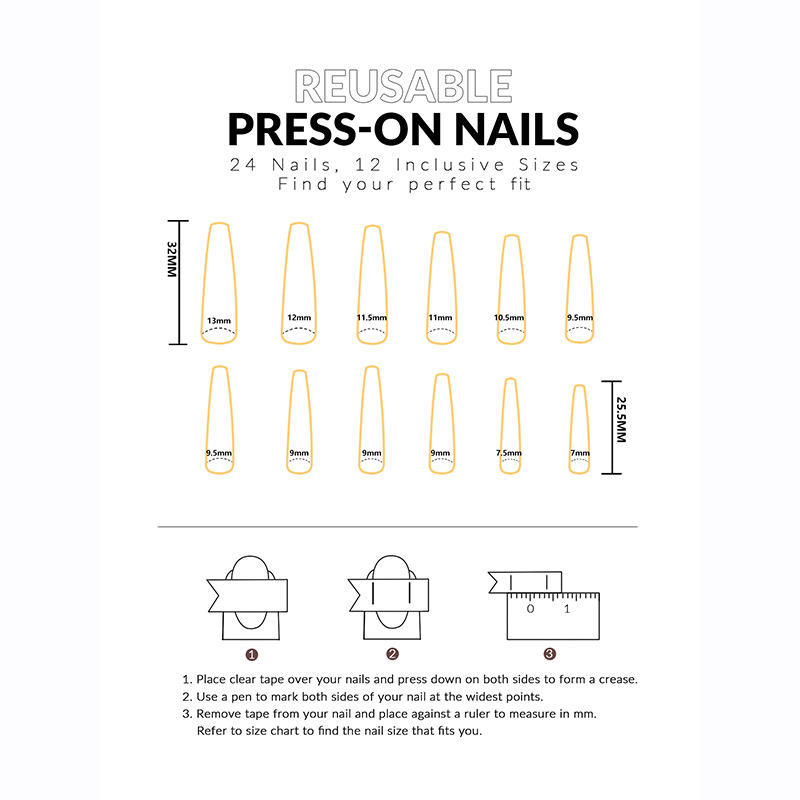 REUSABLE
PRESS-ON NAILS
24 Nails, 12 Inclusive Sizes
Find your perfect fit

32MM

13mm 12mm 11.5mm 11mm 10.5mm 9.5mm

9.5mm 9mm 9mm 9mm 7.5mm 7mm

25.5MM

0 1

1 2 3

1. Place clear tape over your nails and press down on both sides to form a crease.
2. Use a pen to mark both sides of your nail at the widest points.
3. Remove tape from your nail and place against a ruler to measure in mm. Refer to size chart to find the nail size that fits you.