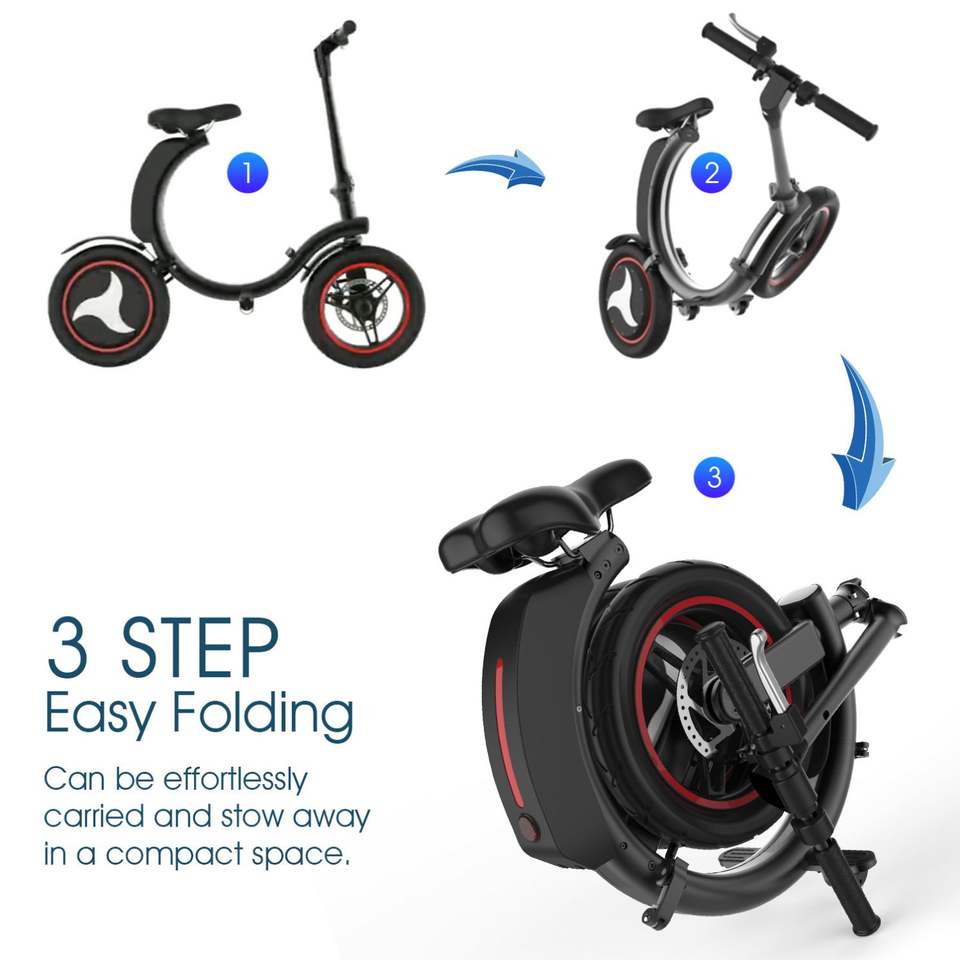 1

2

3

3 STEP
Easy Folding

Can be effortlessly carried and stow away in a compact space.