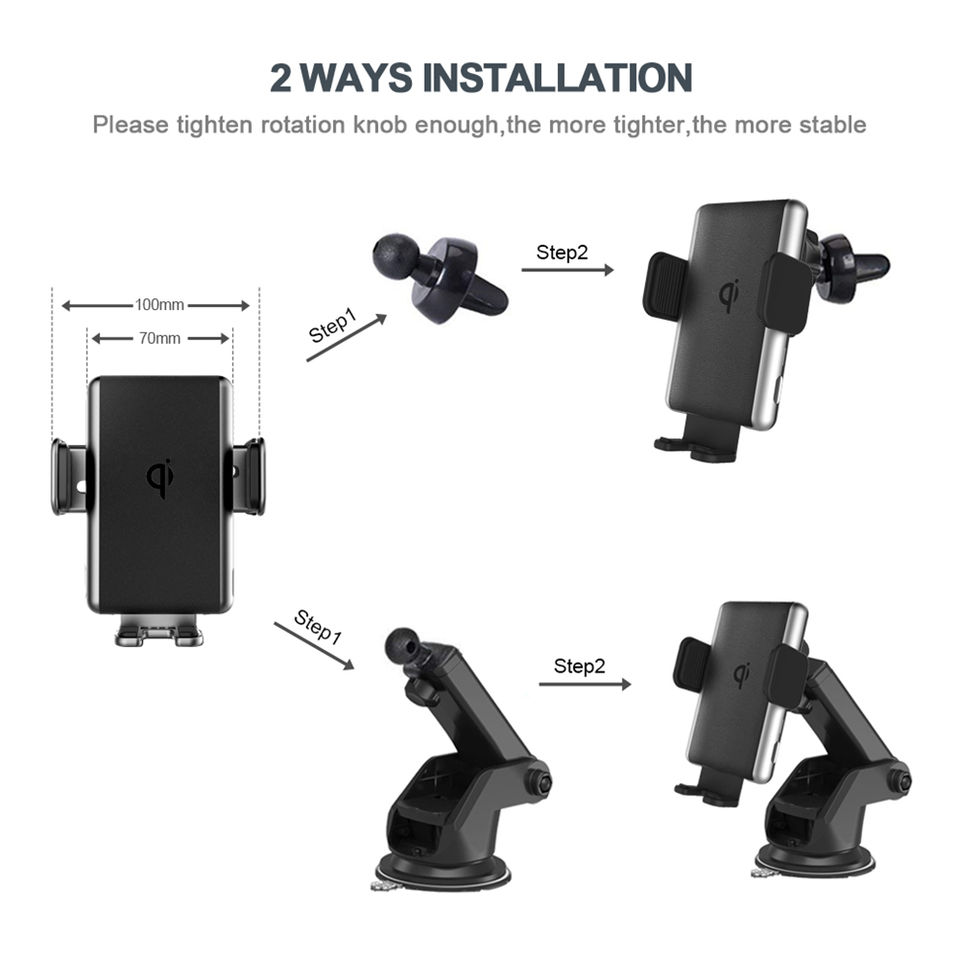 2 WAYS INSTALLATION

Please tighten rotation knob enough,the more tighter,the more stable

100mm

70mm

qi

Step1

Step2

qi

Step1

Step2

qi