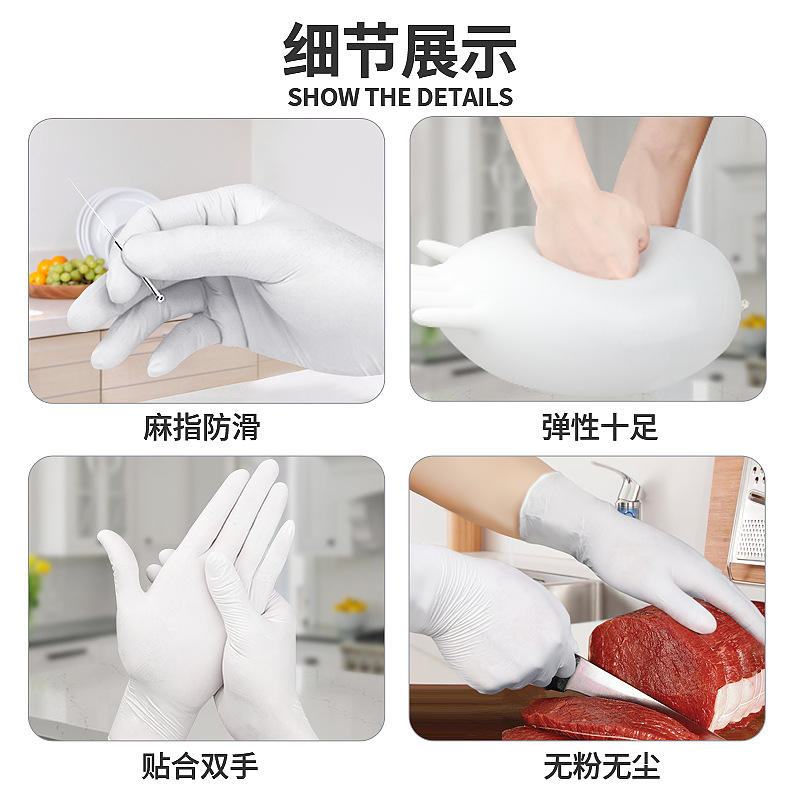 细节展示
SHOW THE DETAILS

麻指防滑

弹性十足

贴合双手

无粉无尘