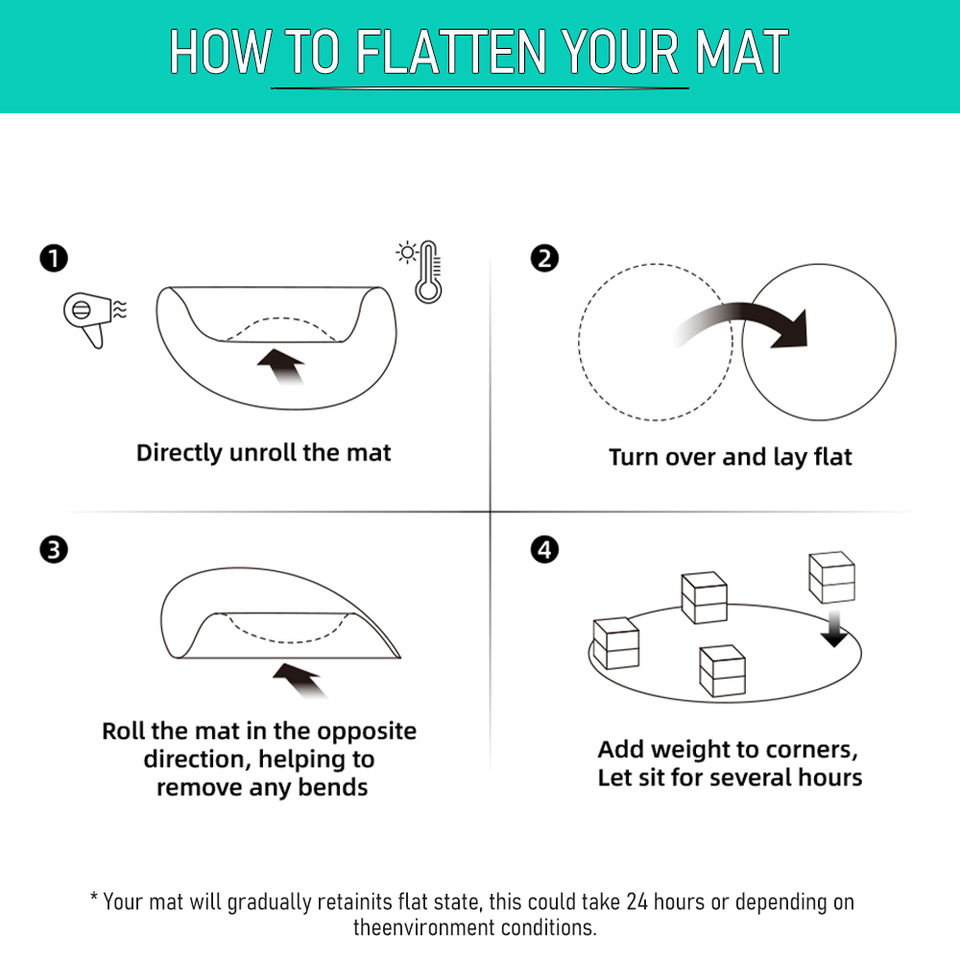 HOW TO FLATTEN YOUR MAT

1

Directly unroll the mat

2

Turn over and lay flat

3

Roll the mat in the opposite direction, helping to remove any bends

4

Add weight to corners, Let sit for several hours

* Your mat will gradually retainits flat state, this could take 24 hours or depending on theenvironment conditions.