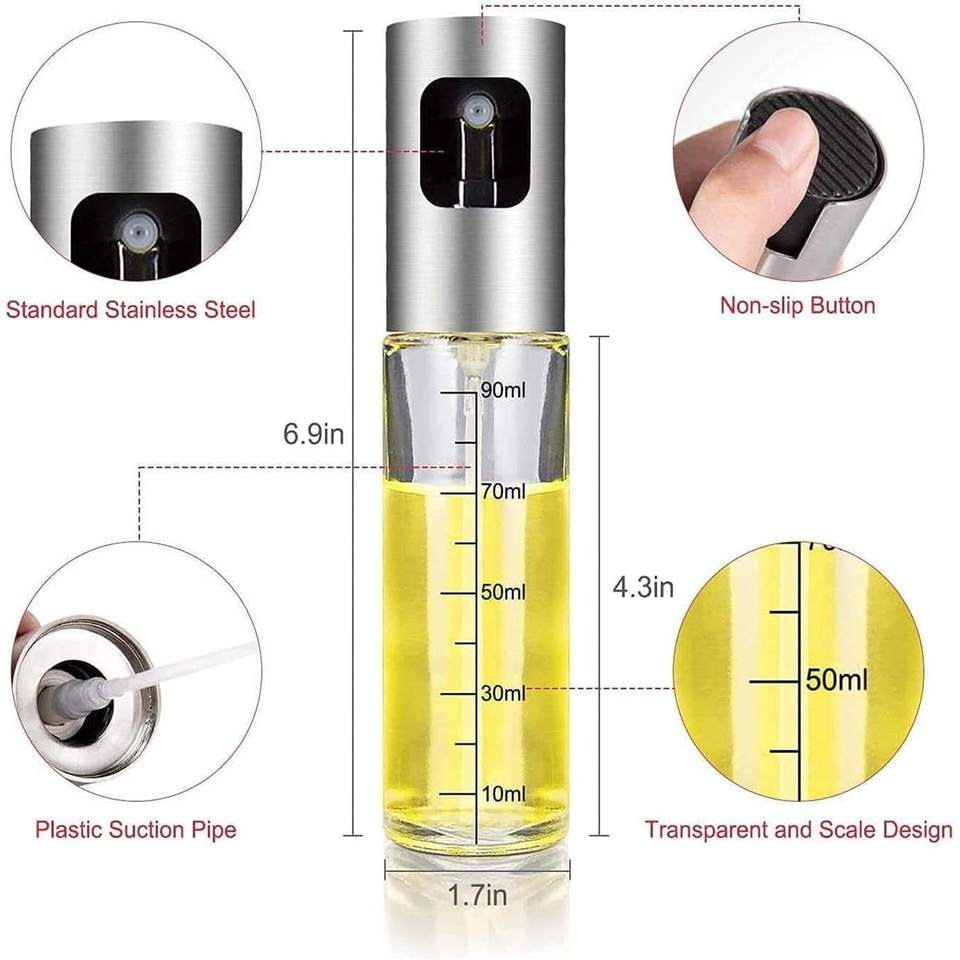 Standard Stainless Steel

Non-slip Button

6.9in

90ml

70ml

50ml

30ml

10ml

4.3in

50ml

Plastic Suction Pipe

Transparent and Scale Design

1.7in