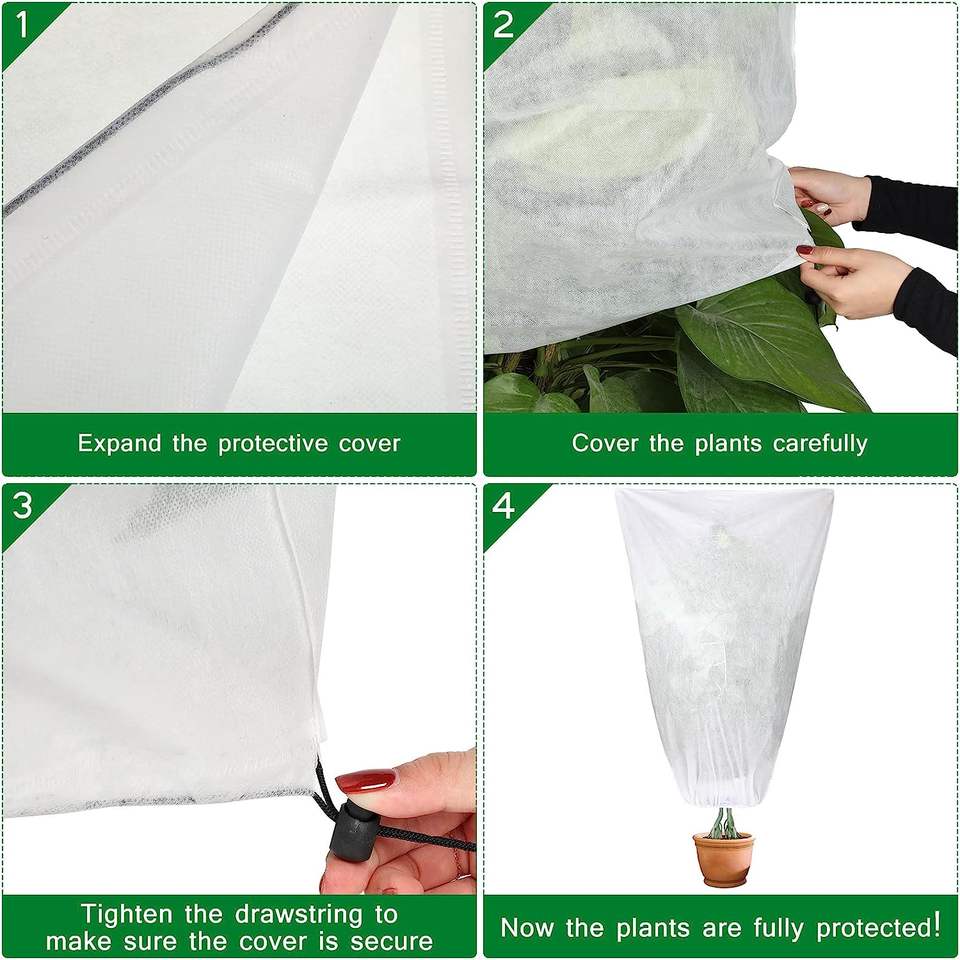 1

Expand the protective cover

2

Cover the plants carefully

3

Tighten the drawstring to make sure the cover is secure

4

Now the plants are fully protected!