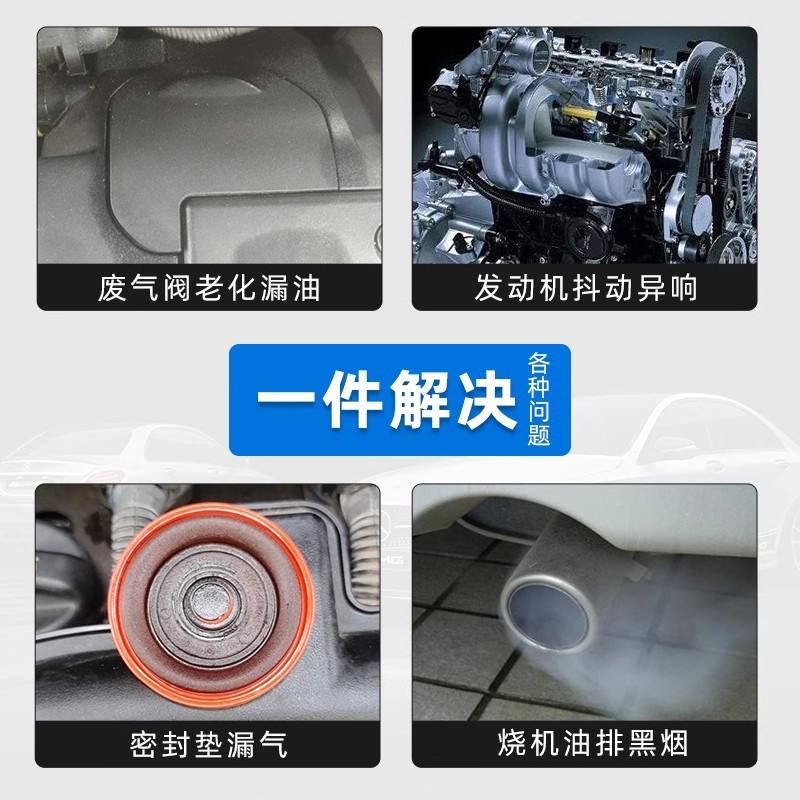 废气阀老化漏油

发动机抖动异响

一件解决 各种问题

密封垫漏气

烧机油排黑烟