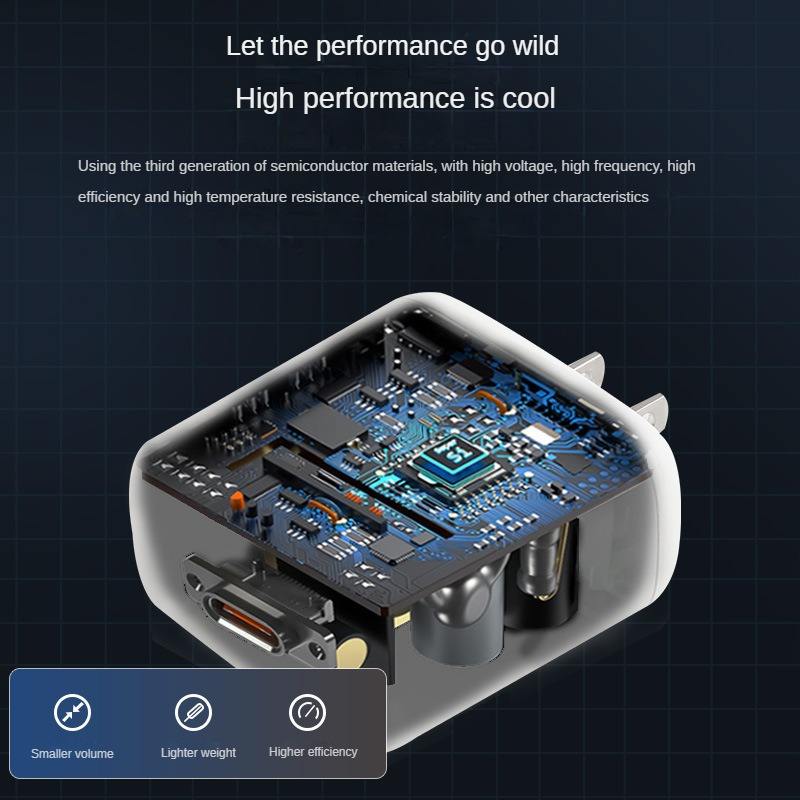 Let the performance go wild

High performance is cool

Using the third generation of semiconductor materials, with high voltage, high frequency, high efficiency and high temperature resistance, chemical stability and other characteristics

Smaller volume

Lighter weight

Higher efficiency