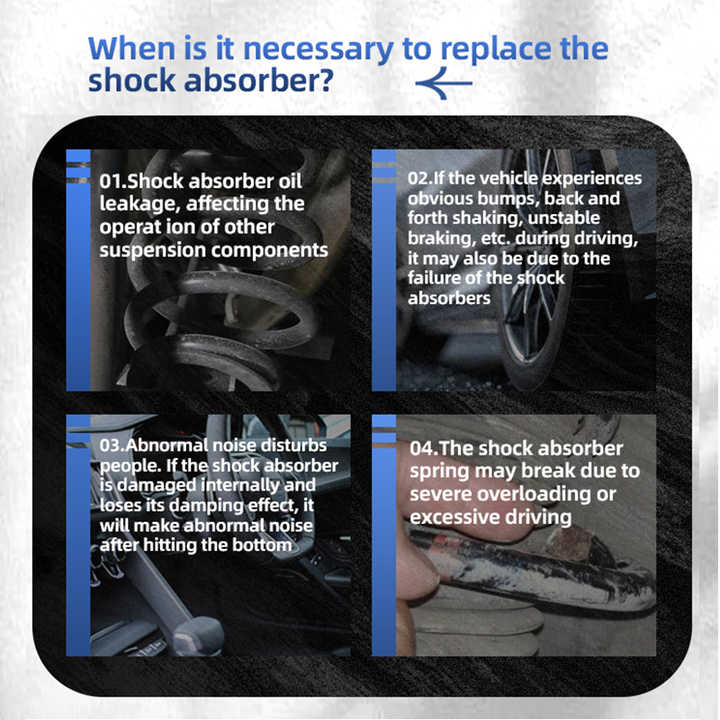 When is it necessary to replace the shock absorber?

01.Shock absorber oil leakage, affecting the operat ion of other suspension components

02.If the vehicle experiences obvious bumps, back and forth shaking, unstable braking, etc. during driving, it may also be due to the failure of the shock absorbers

03.Abnormal noise disturbs people. If the shock absorber is damaged internally and loses its damping effect, it will make abnormal noise after hitting the bottom

04.The shock absorber spring may break due to severe overloading or excessive driving