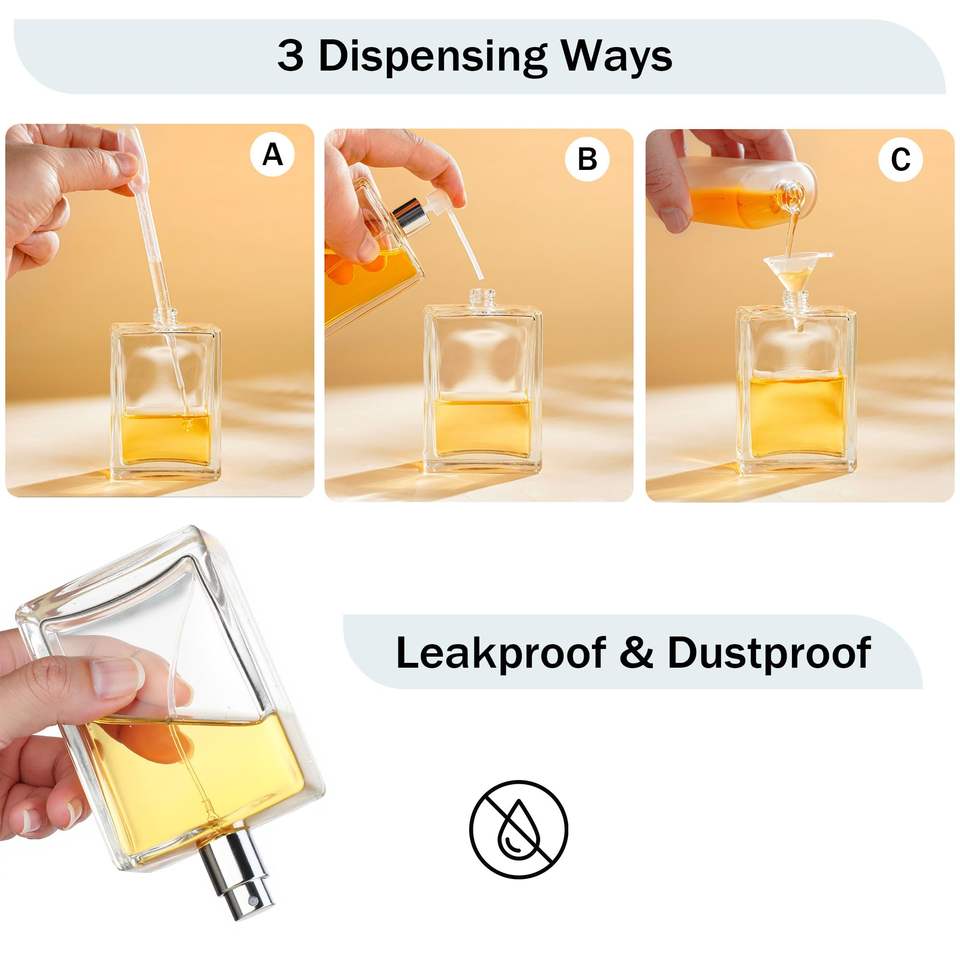 3 Dispensing Ways

A

B

C

Leakproof & Dustproof