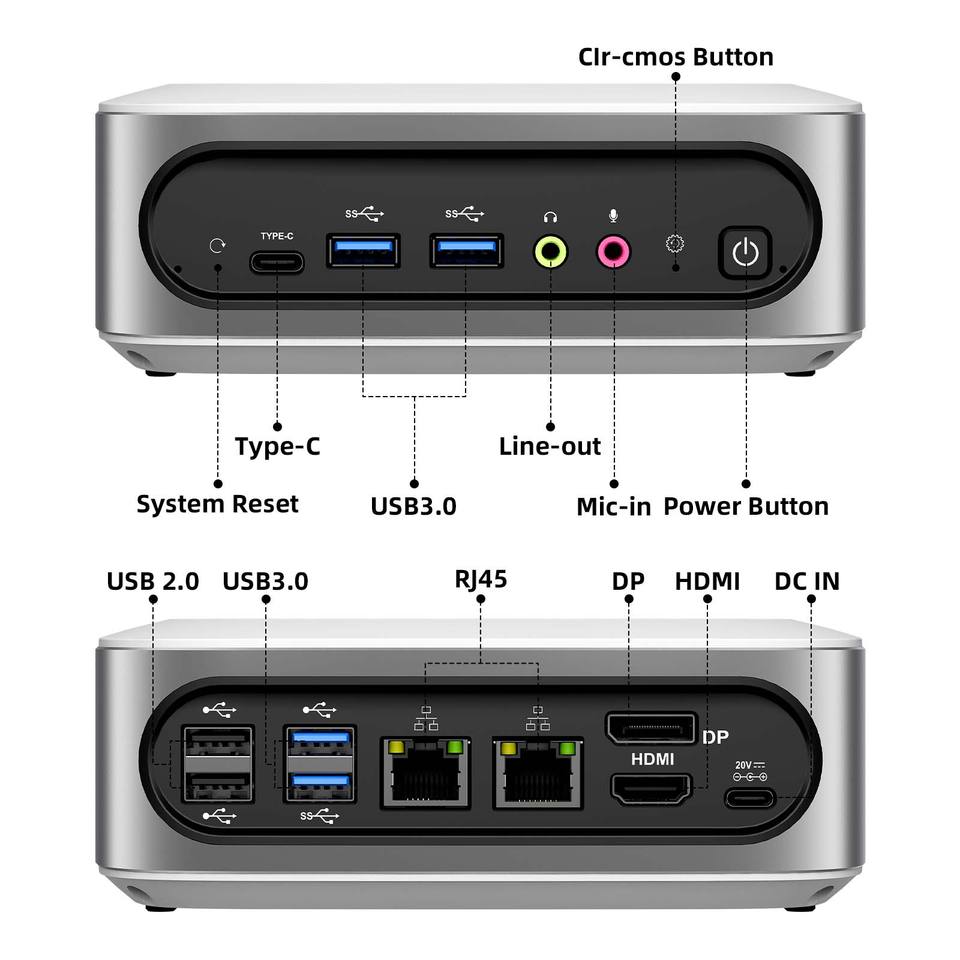 Clr-cmos Button

TYPE-C

SS

SS

Type-C

Line-out

System Reset

USB3.0

Mic-in

Power Button

USB 2.0

USB3.0

RJ45

DP

HDMI

DC IN

SS

DP

HDMI

20V