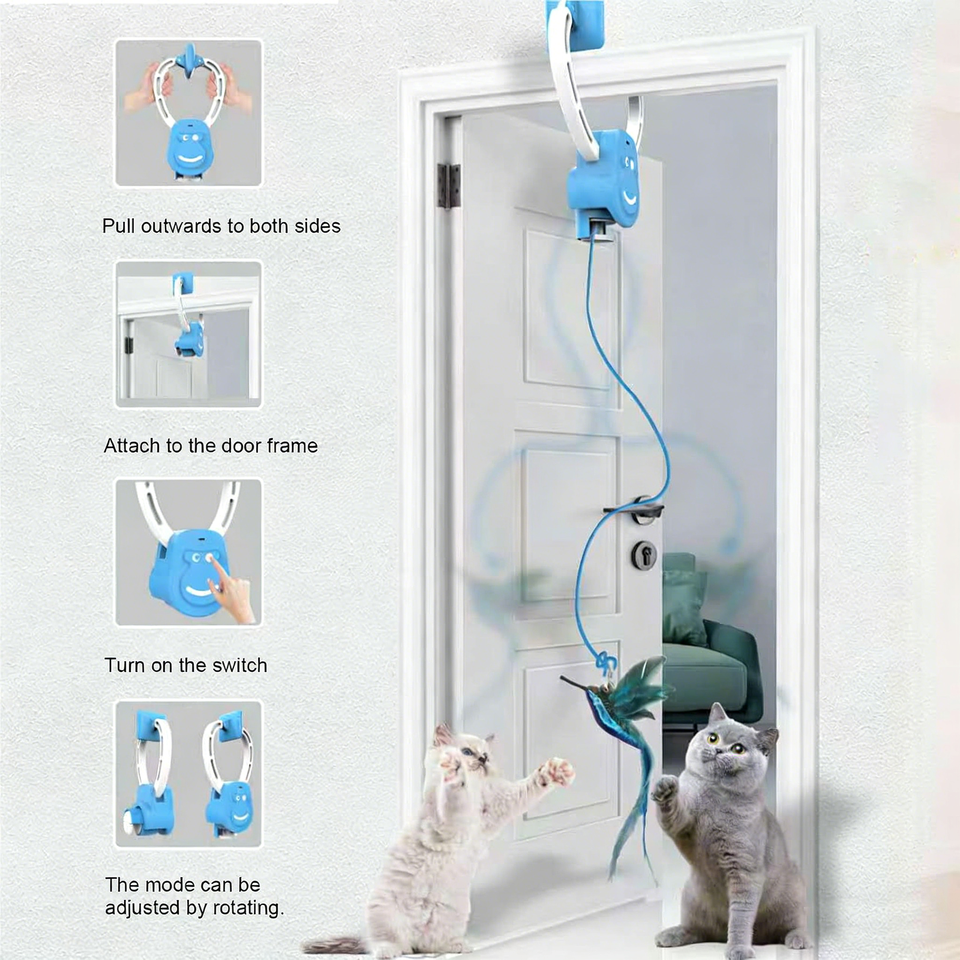 Pull outwards to both sides

Attach to the door frame

Turn on the switch

The mode can be adjusted by rotating.