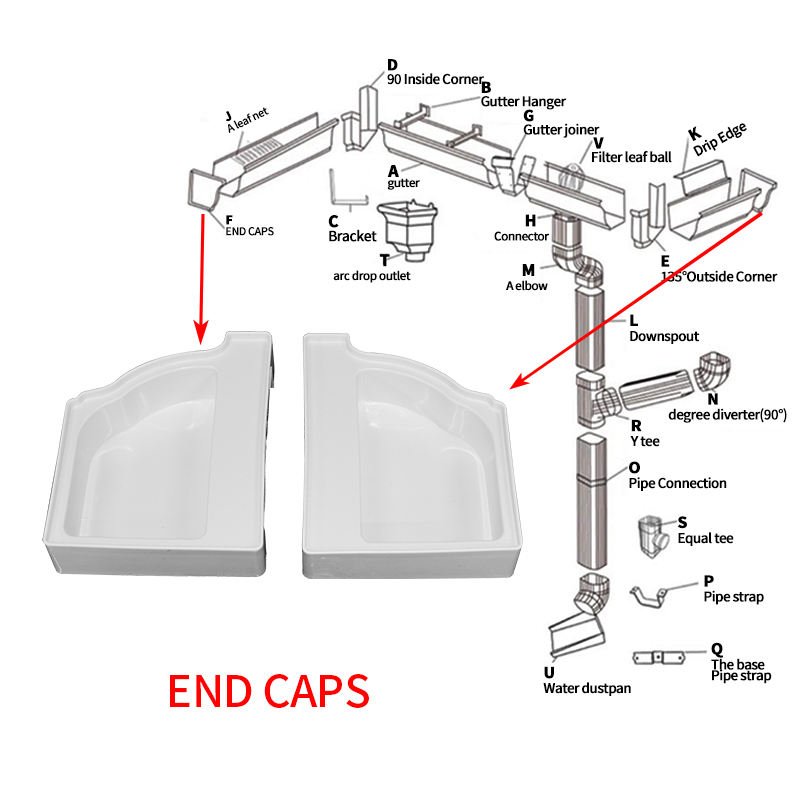 D
90 Inside Corner
B
Gutter Hanger
G
Gutter joiner
V
Filter leaf ball
K
Drip Edge
J
A leaf net
A
gutter
F
END CAPS
C
Bracket
T
arc drop outlet
H
Connector
M
A elbow
E
135°Outside Corner
L
Downspout
N
degree diverter(90°)
R
Y tee
O
Pipe Connection
S
Equal tee
P
Pipe strap
Q
The base
Pipe strap
U
Water dustpan
END CAPS