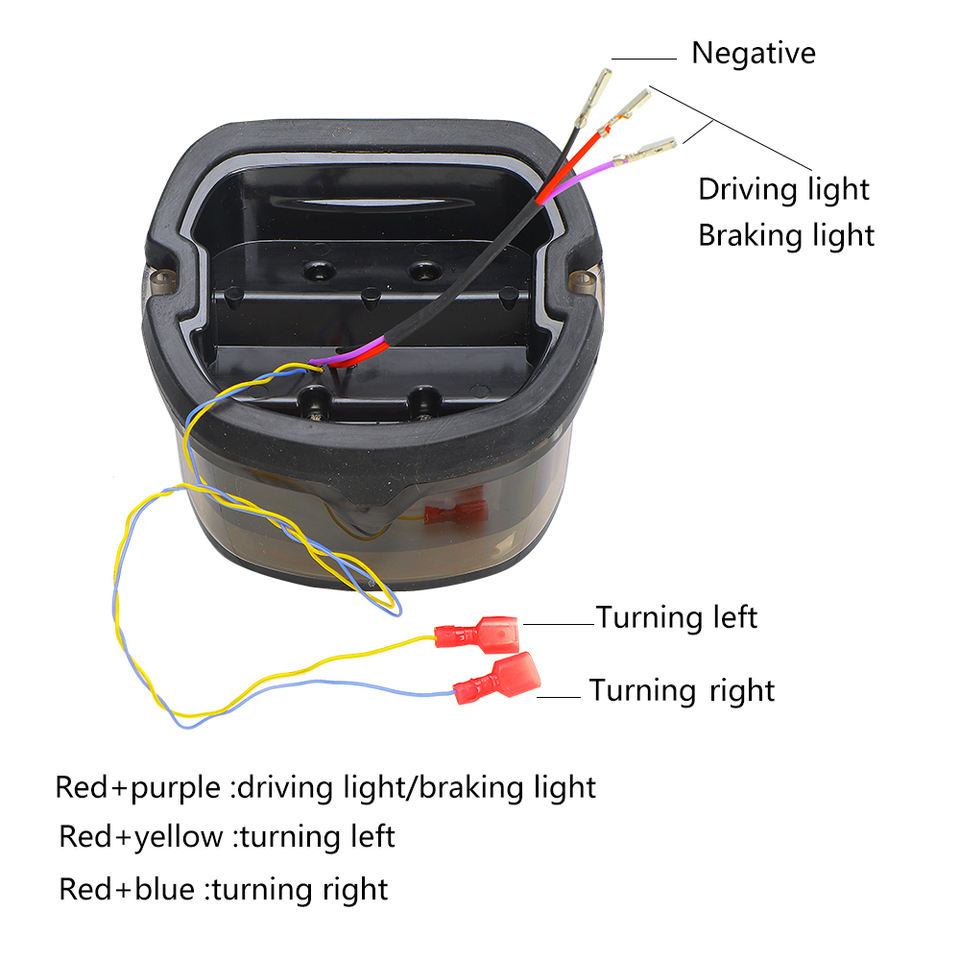 Negative

Driving light
Braking light

Turning left

Turning right

Red+purple :driving light/braking light
Red+yellow :turning left
Red+blue :turning right